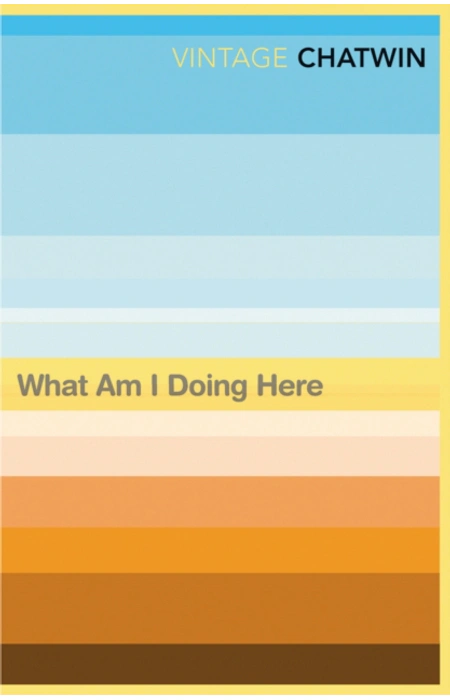 VINTAGE CHATWIN

What Am I Doing Here