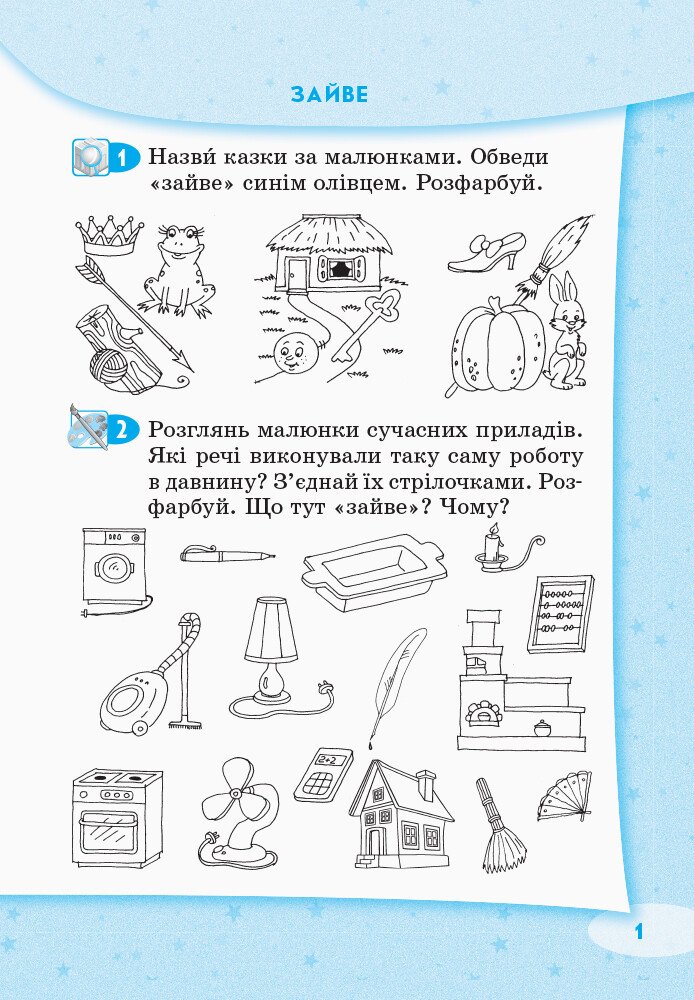 ЗАЙВЕ

1 Назви́ казки за малюнками. Обведи «зайве» синім олівцем. Розфарбуй.

2 Розглянь малюнки сучасних приладів. Які речі виконували таку саму роботу в давнину? З'єднай їх стрілочками. Розфарбуй. Що тут «зайве»? Чому?

2+2

1