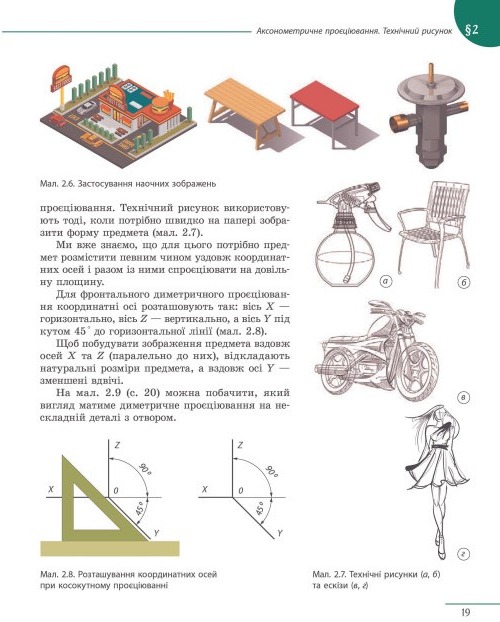 Аксонометричне проєціювання. Технічний рисунок §2

Мал. 2.6. Застосування наочних зображень

проєціювання. Технічний рисунок використовують тоді, коли потрібно швидко на папері зобразити форму предмета (мал. 2.7).

Ми вже знаємо, що для цього потрібно предмет розмістити певним чином уздовж координатних осей і разом із ними спроєціювати на довільну площину.

Для фронтального диметричного проєціювання координатні осі розташовують так: вісь $X$ — горизонтально, вісь $Z$ — вертикально, а вісь $Y$ під кутом $45^\circ$ до горизонтальної лінії (мал. 2.8).

Щоб побудувати зображення предмета вздовж осей $X$ та $Z$ (паралельно до них), відкладають натуральні розміри предмета, а вздовж осі $Y$ — зменшені вдвічі.

На мал. 2.9 (с. 20) можна побачити, який вигляд матиме диметричне проєціювання на нескладній деталі з отвором.

а б в г

Z 90° X 0 45° Y

Z 90° X 0 45° Y

Мал. 2.8. Розташування координатних осей при косокутному проєціюванні

Мал. 2.7. Технічні рисунки (а, б) та ескізи (в, г)

19