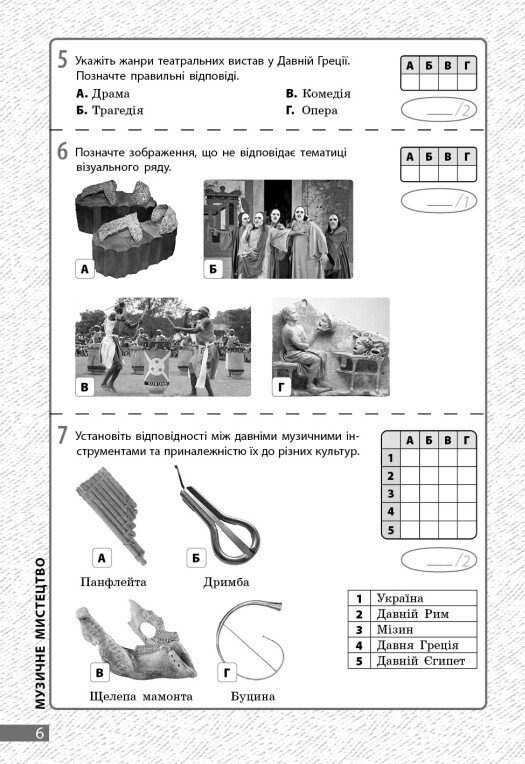 5 Укажіть жанри театральних вистав у Давній Греції. Позначте правильні відповіді.

А. Драма
Б. Трагедія
В. Комедія
Г. Опера

| А | Б | В | Г |
|---|---|---|---|
| | | | |

___/2

6 Позначте зображення, що не відповідає тематиці візуального ряду.

| А | Б | В | Г |
|---|---|---|---|
| | | | |

___/1

А
Б
В
Г

7 Установіть відповідності між давніми музичними інструментами та приналежністю їх до різних культур.

| | А | Б | В | Г |
|---|---|---|---|---|
| 1 | | | | |
| 2 | | | | |
| 3 | | | | |
| 4 | | | | |
| 5 | | | | |

___/2

А
Панфлейта
Б
Дримба
В
Щелепа мамонта
Г
Буцина

| 1 | Україна |
|---|---|
| 2 | Давній Рим |
| 3 | Мізин |
| 4 | Давня Греція |
| 5 | Давній Єгипет |

МУЗИЧНЕ МИСТЕЦТВО

6