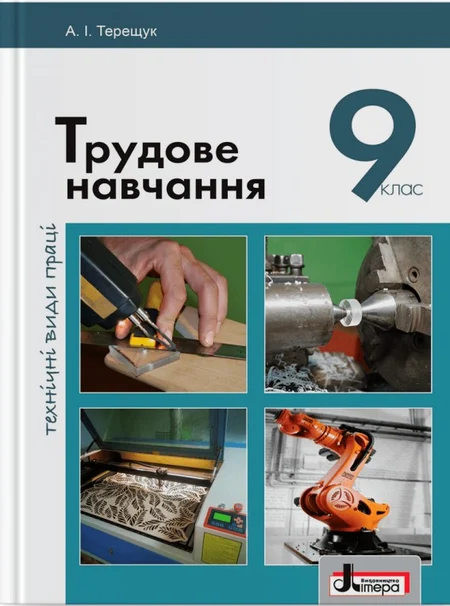 А. І. Терещук

Трудове навчання

9 клас

технічні види праці

Видавництво Літера