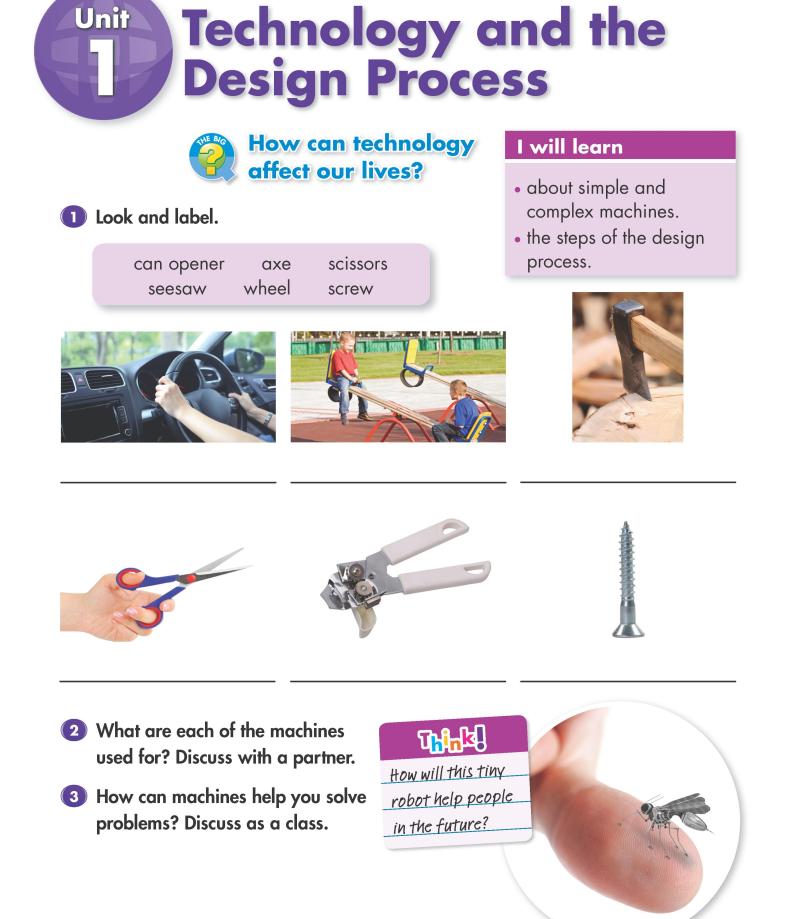 Unit 1 Technology and the Design Process

THE BIG ? How can technology affect our lives?

I will learn
• about simple and complex machines.
• the steps of the design process.

1 Look and label.

can opener axe scissors
seesaw wheel screw

2 What are each of the machines used for? Discuss with a partner.

3 How can machines help you solve problems? Discuss as a class.

Think!
How will this tiny robot help people in the future?