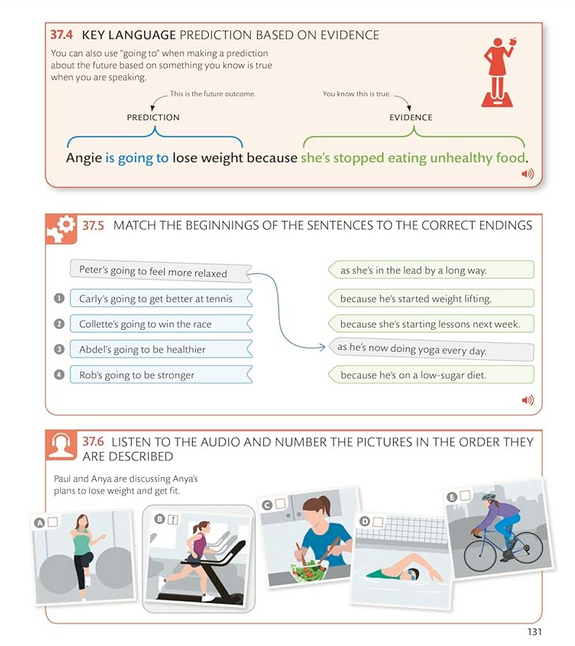 37.4 KEY LANGUAGE PREDICTION BASED ON EVIDENCE

You can also use "going to" when making a prediction about the future based on something you know is true when you are speaking.

This is the future outcome.

PREDICTION

You know this is true.

EVIDENCE

Angie is going to lose weight because she's stopped eating unhealthy food.

37.5 MATCH THE BEGINNINGS OF THE SENTENCES TO THE CORRECT ENDINGS

Peter's going to feel more relaxed

1 Carly's going to get better at tennis

2 Collette's going to win the race

3 Abdel's going to be healthier

4 Rob's going to be stronger

as she's in the lead by a long way.

because he's started weight lifting.

because she's starting lessons next week.

as he's now doing yoga every day.

because he's on a low-sugar diet.

37.6 LISTEN TO THE AUDIO AND NUMBER THE PICTURES IN THE ORDER THEY ARE DESCRIBED

Paul and Anya are discussing Anya's plans to lose weight and get fit.

A

B 1

C

D

E

131