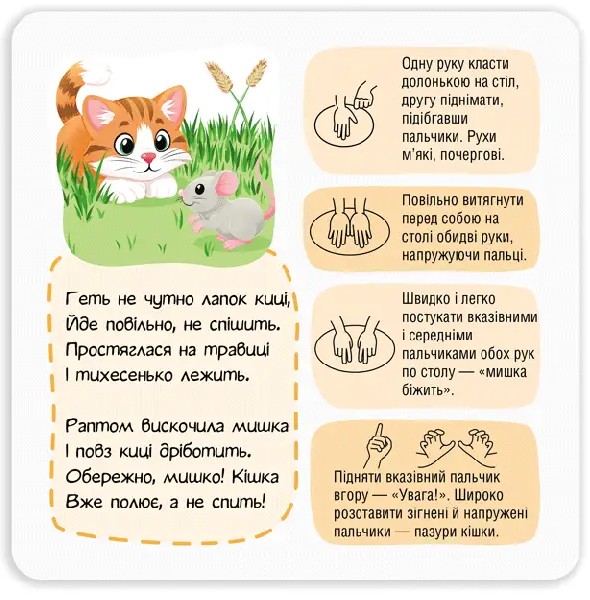 Геть не чутно лапок киці,
Йде повільно, не спішить.
Простяглася на травиці
І тихесенько лежить.

Раптом вискочила мишка
І повз киці дріботить.
Обережно, мишко! Кішка
Вже полює, а не спить!

Одну руку класти долонькою на стіл, другу піднімати, підібгавши пальчики. Рухи м'які, почергові.

Повільно витягнути перед собою на столі обидві руки, напружуючи пальці.

Швидко і легко постукати вказівними і середніми пальчиками обох рук по столу — «мишка біжить».

Підняти вказівний пальчик вгору — «Увага!». Широко розставити зігнені й напружені пальчики — пазури кішки.