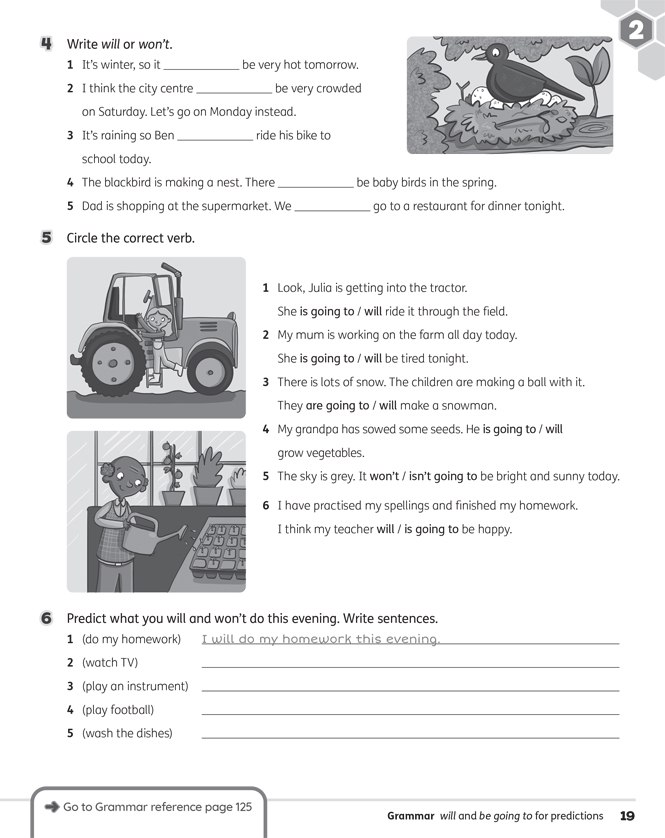 2

4 Write will or won't.

1 It's winter, so it ____________ be very hot tomorrow.

2 I think the city centre ____________ be very crowded on Saturday. Let's go on Monday instead.

3 It's raining so Ben ____________ ride his bike to school today.

4 The blackbird is making a nest. There ____________ be baby birds in the spring.

5 Dad is shopping at the supermarket. We ____________ go to a restaurant for dinner tonight.

5 Circle the correct verb.

1 Look, Julia is getting into the tractor. She is going to / will ride it through the field.

2 My mum is working on the farm all day today. She is going to / will be tired tonight.

3 There is lots of snow. The children are making a ball with it. They are going to / will make a snowman.

4 My grandpa has sowed some seeds. He is going to / will grow vegetables.

5 The sky is grey. It won't / isn't going to be bright and sunny today.

6 I have practised my spellings and finished my homework. I think my teacher will / is going to be happy.

6 Predict what you will and won't do this evening. Write sentences.

1 (do my homework) I will do my homework this evening.

2 (watch TV) ____________

3 (play an instrument) ____________

4 (play football) ____________

5 (wash the dishes) ____________

Go to Grammar reference page 125

Grammar will and be going to for predictions 19