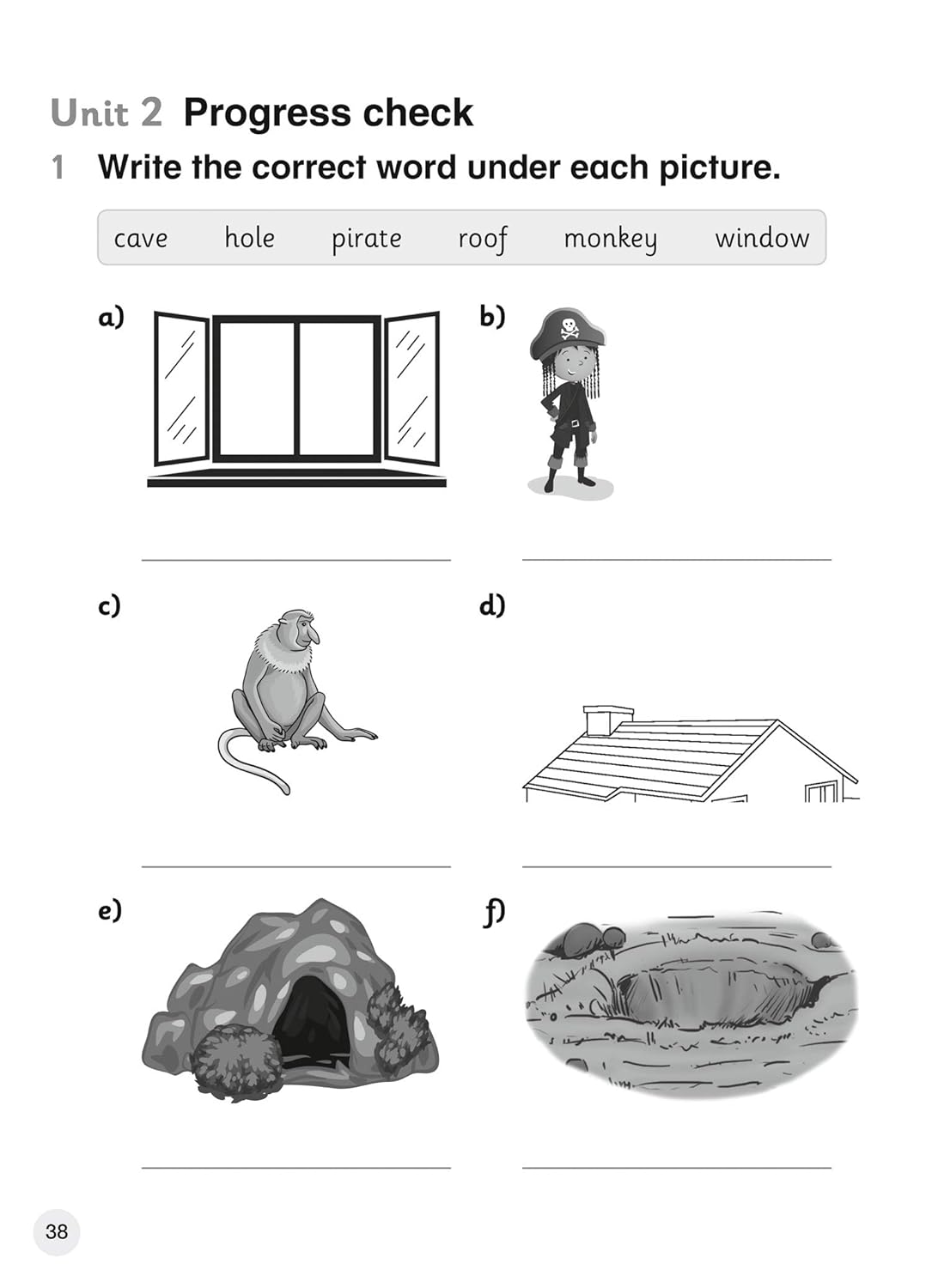 Unit 2 Progress check

1 Write the correct word under each picture.

cave hole pirate roof monkey window

a)

b)

c)

d)

e)

f)

38