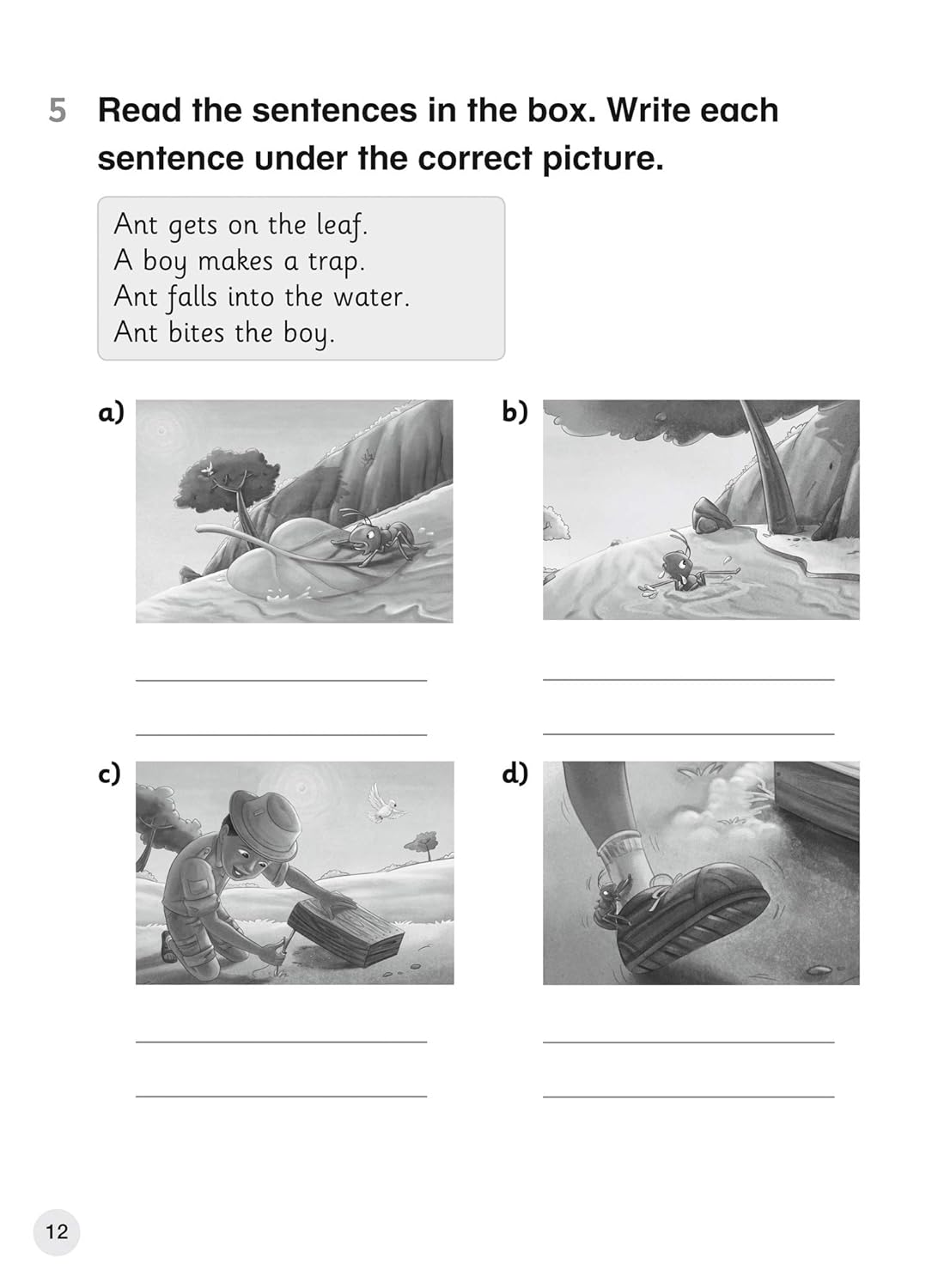 5 Read the sentences in the box. Write each sentence under the correct picture.

Ant gets on the leaf.
A boy makes a trap.
Ant falls into the water.
Ant bites the boy.

a)

b)

c)

d)

12