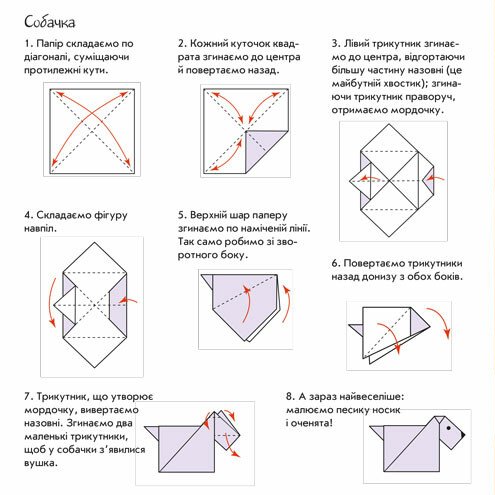 Собачка

1. Папір складаємо по діагоналі, суміщаючи протилежні кути.

2. Кожний куточок квадрата згинаємо до центра й повертаємо назад.

3. Лівий трикутник згинаємо до центра, відгортаючи більшу частину назовні (це майбутній хвостик); згинаючи трикутник праворуч, отримаємо мордочку.

4. Складаємо фігуру навпіл.

5. Верхній шар паперу згинаємо по наміченій лінії. Так само робимо зі зворотного боку.

6. Повертаємо трикутники назад донизу з обох боків.

7. Трикутник, що утворює мордочку, вивертаємо назовні. Згинаємо два маленькі трикутники, щоб у собачки з'явилися вушка.

8. А зараз найвеселіше: малюємо песику носик і оченята!