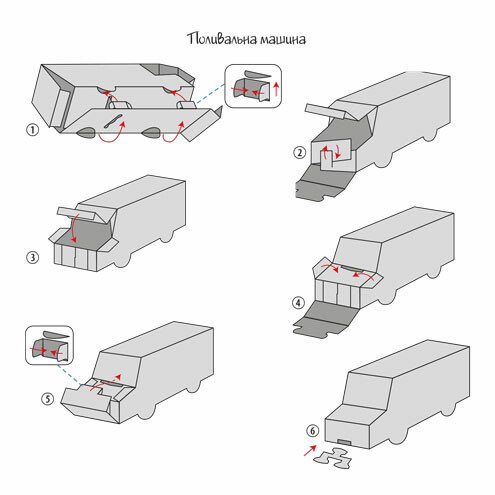 Поливальна машина

1

2

3

4

5

6