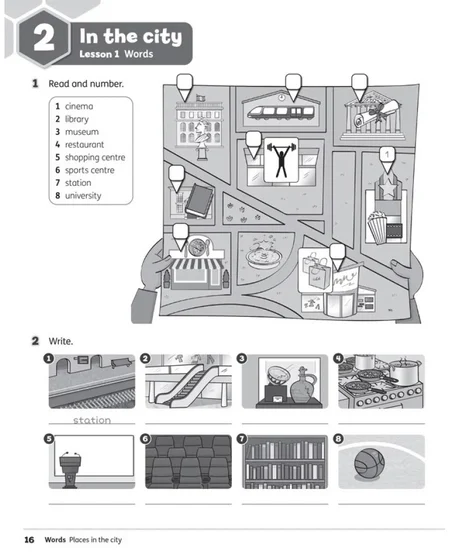 2 In the city
Lesson 1 Words

1 Read and number.

1 cinema
2 library
3 museum
4 restaurant
5 shopping centre
6 sports centre
7 station
8 university

1

2 Write.

1 station
2
3
4
5
6
7
8

16 Words Places in the city