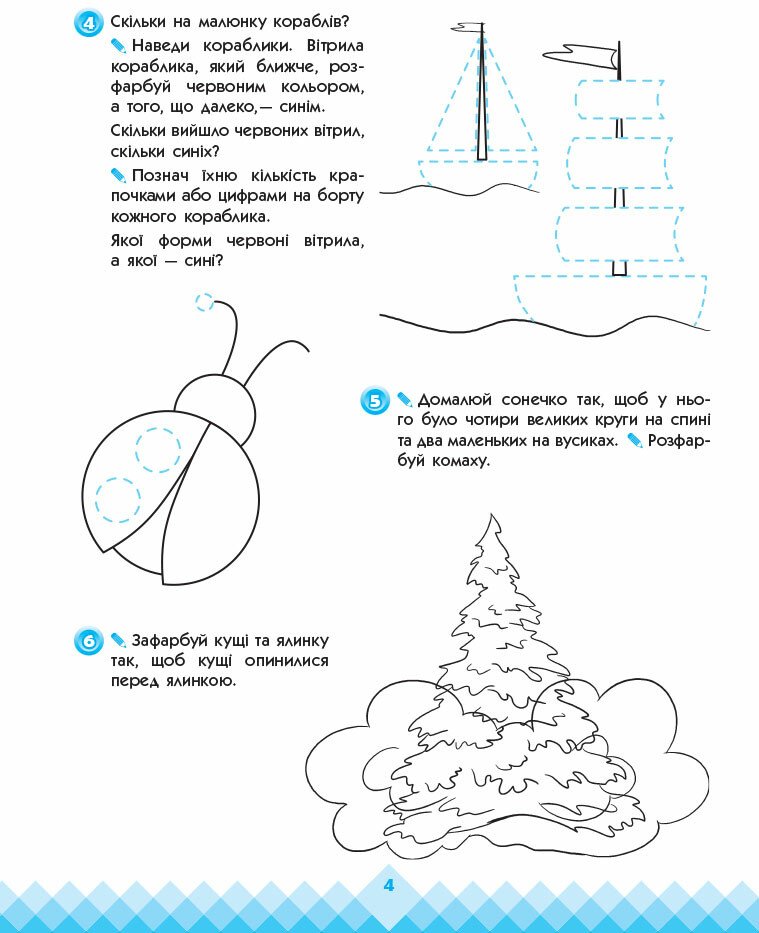 4 Скільки на малюнку кораблів?

Наведи кораблики. Вітрила кораблика, який ближче, розфарбуй червоним кольором, а того, що далеко,— синім.

Скільки вийшло червоних вітрил, скільки синіх?

Познач їхню кількість крапочками або цифрами на борту кожного кораблика.

Якої форми червоні вітрила, а якої — сині?

5 Домалюй сонечко так, щоб у нього було чотири великих круги на спині та два маленьких на вусиках. Розфарбуй комаху.

6 Зафарбуй кущі та ялинку так, щоб кущі опинилися перед ялинкою.

4