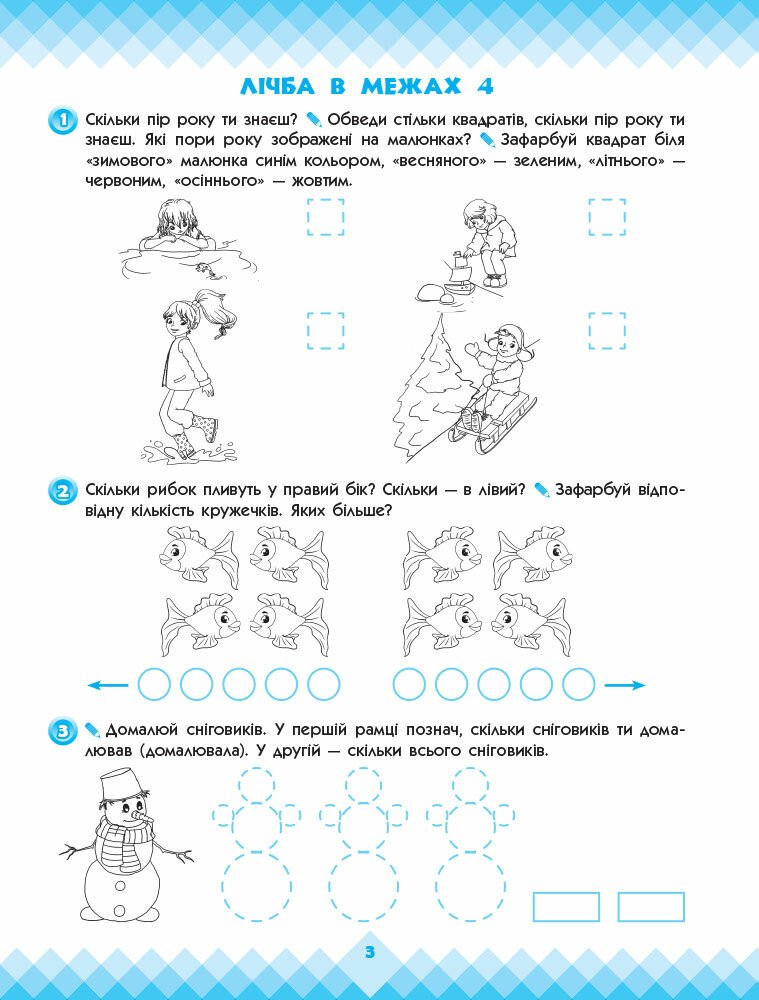 ЛІЧБА В МЕЖАХ 4

1 Скільки пір року ти знаєш? Обведи стільки квадратів, скільки пір року ти знаєш. Які пори року зображені на малюнках? Зафарбуй квадрат біля «зимового» малюнка синім кольором, «весняного» — зеленим, «літнього» — червоним, «осіннього» — жовтим.

2 Скільки рибок пливуть у правий бік? Скільки — в лівий? Зафарбуй відповідну кількість кружечків. Яких більше?

3 Домалюй сніговиків. У першій рамці познач, скільки сніговиків ти домалював (домалювала). У другій — скільки всього сніговиків.

3