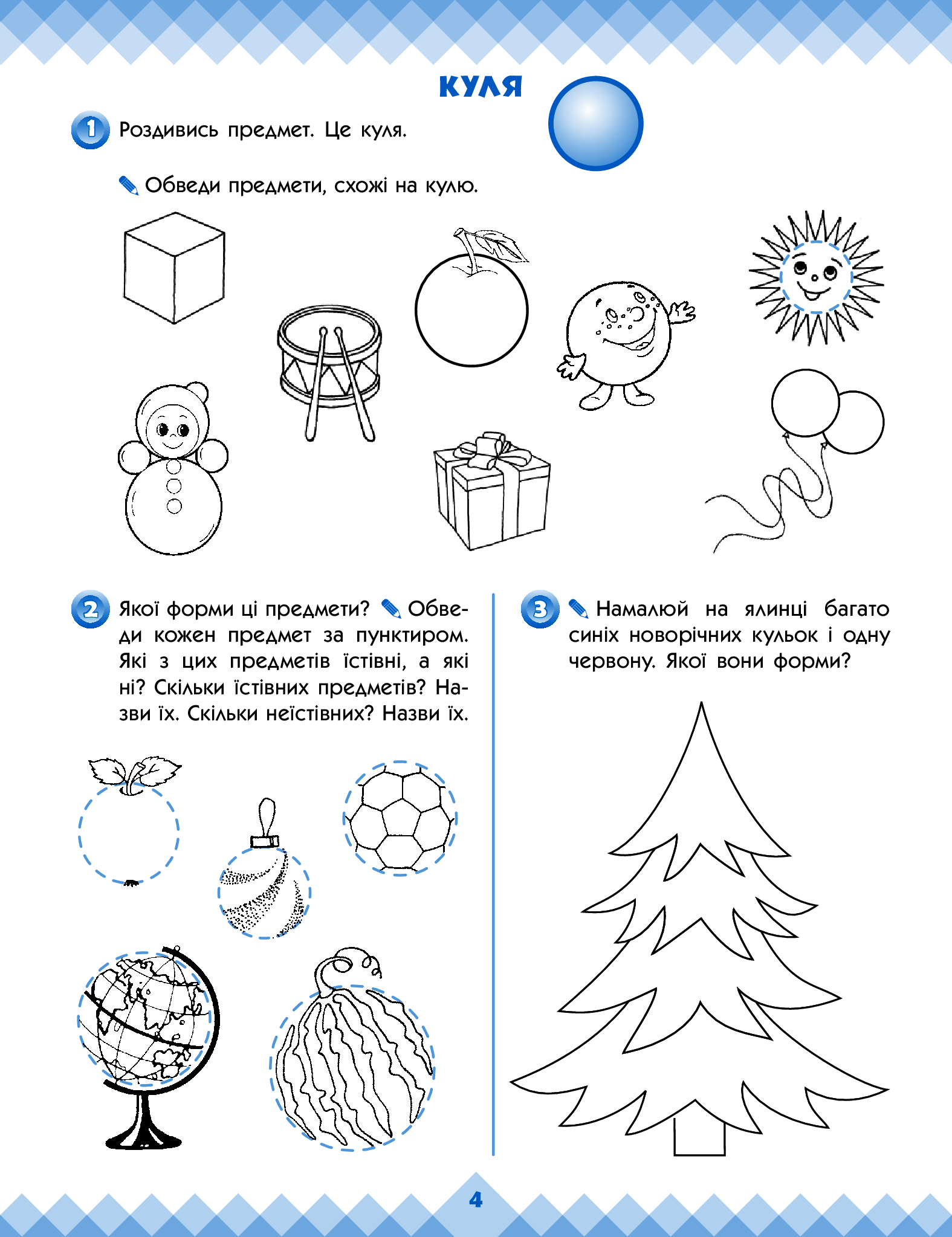 КУЛЯ

1 Роздивись предмет. Це куля.

Обведи предмети, схожі на кулю.

2 Якої форми ці предмети? Обведи кожен предмет за пунктиром. Які з цих предметів їстівні, а які ні? Скільки їстівних предметів? Назви їх. Скільки неїстівних? Назви їх.

3 Намалюй на ялинці багато синіх новорічних кульок і одну червону. Якої вони форми?

4