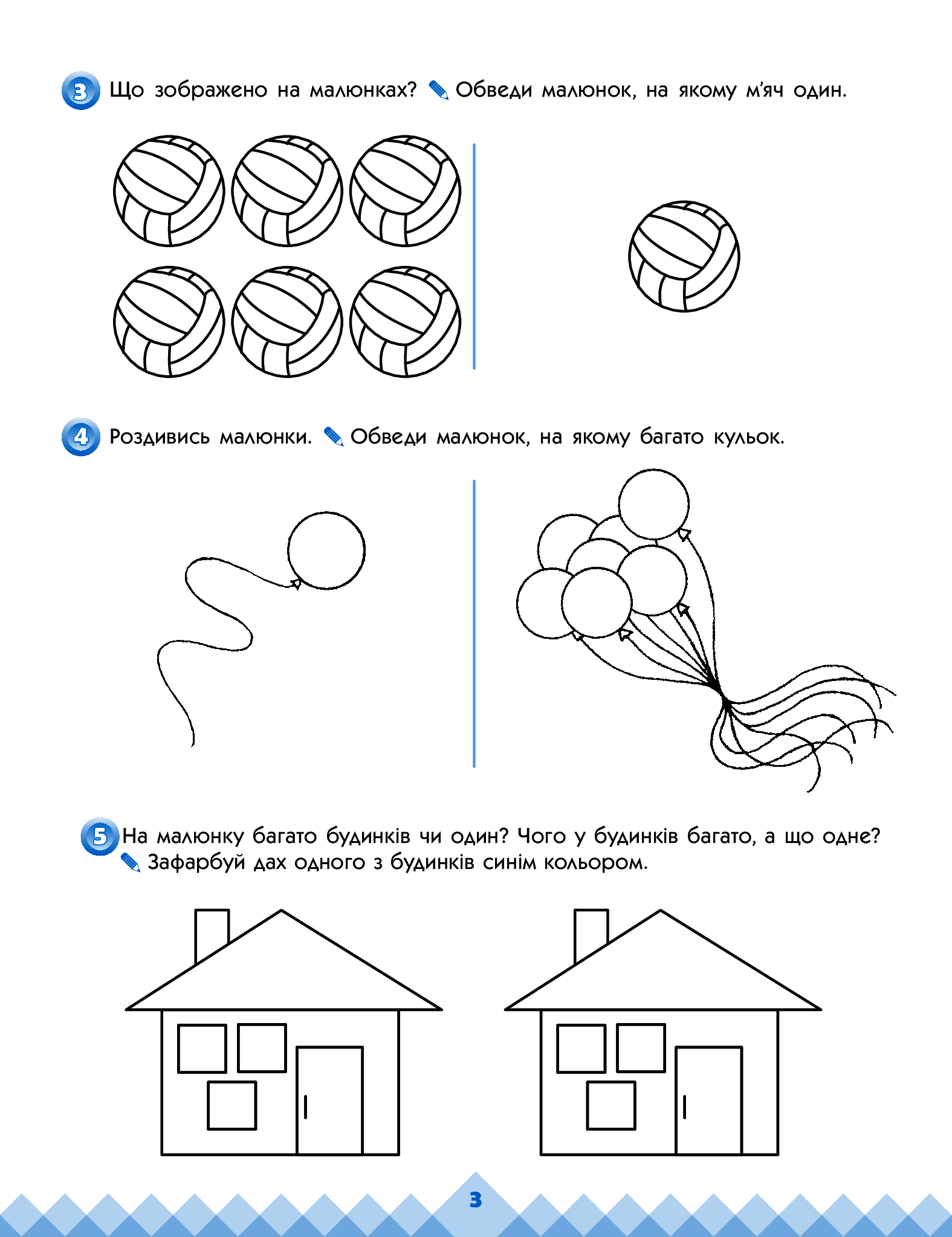 3 Що зображено на малюнках? Обведи малюнок, на якому м'яч один.

4 Роздивись малюнки. Обведи малюнок, на якому багато кульок.

5 На малюнку багато будинків чи один? Чого у будинків багато, а що одне? Зафарбуй дах одного з будинків синім кольором.

3