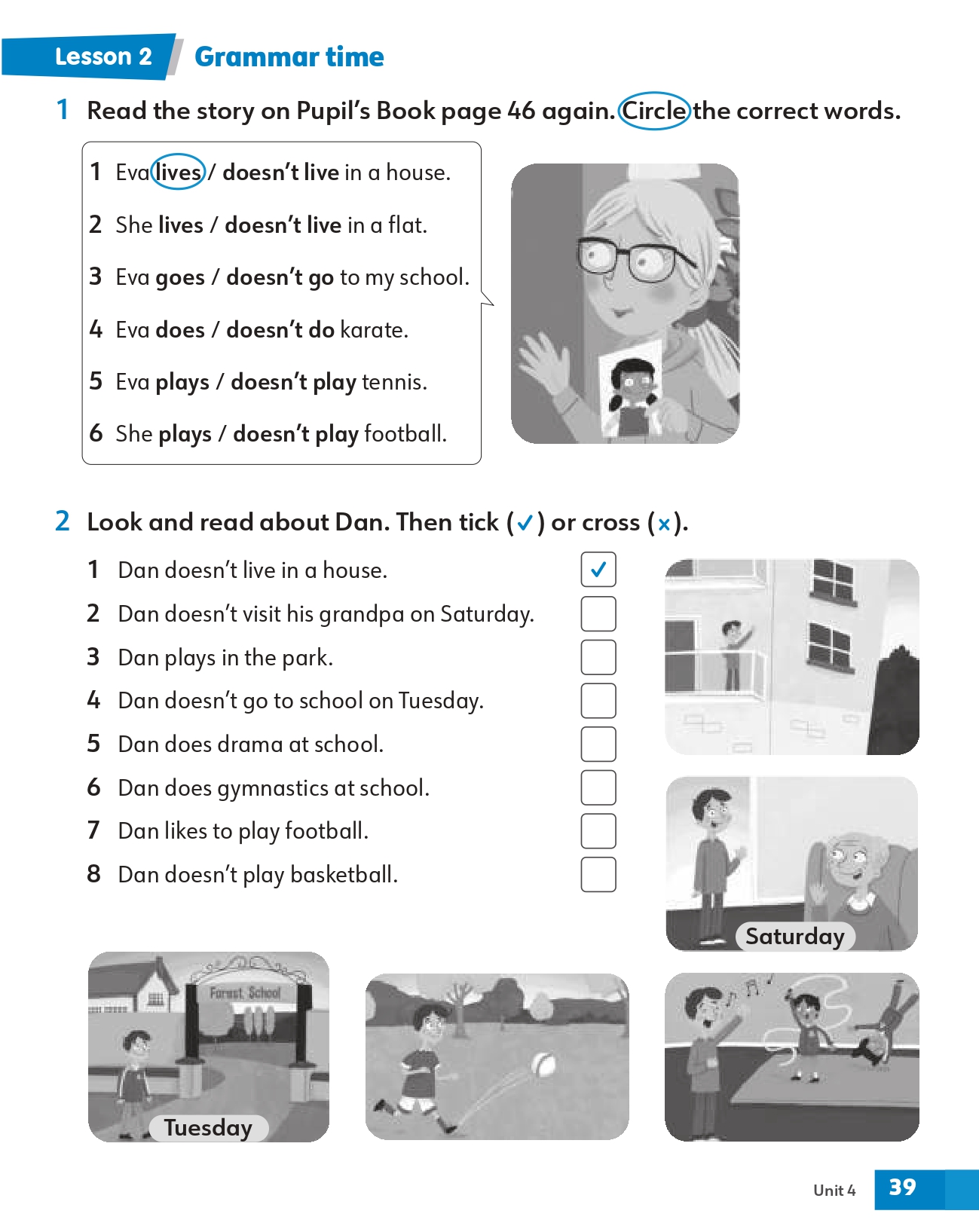 Lesson 2 Grammar time

1 Read the story on Pupil's Book page 46 again. Circle the correct words.

1 Eva lives / doesn't live in a house.

2 She lives / doesn't live in a flat.

3 Eva goes / doesn't go to my school.

4 Eva does / doesn't do karate.

5 Eva plays / doesn't play tennis.

6 She plays / doesn't play football.

2 Look and read about Dan. Then tick (✓) or cross (×).

1 Dan doesn't live in a house. ✓

2 Dan doesn't visit his grandpa on Saturday.

3 Dan plays in the park.

4 Dan doesn't go to school on Tuesday.

5 Dan does drama at school.

6 Dan does gymnastics at school.

7 Dan likes to play football.

8 Dan doesn't play basketball.

Saturday

Forest School

Tuesday

Unit 4 39