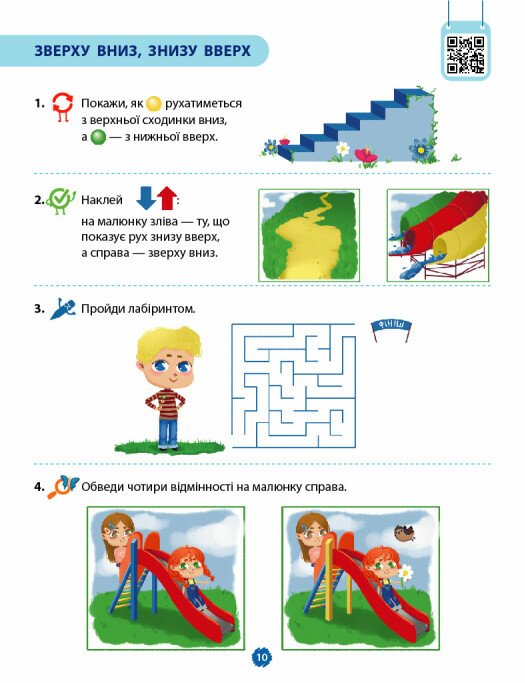 ЗВЕРХУ ВНИЗ, ЗНИЗУ ВВЕРХ

1. Покажи, як рухатиметься з верхньої сходинки вниз, а — з нижньої вверх.

2. Наклей :
на малюнку зліва — ту, що показує рух знизу вверх, а справа — зверху вниз.

3. Пройди лабіринтом.

ФІНІШ

4. Обведи чотири відмінності на малюнку справа.

10