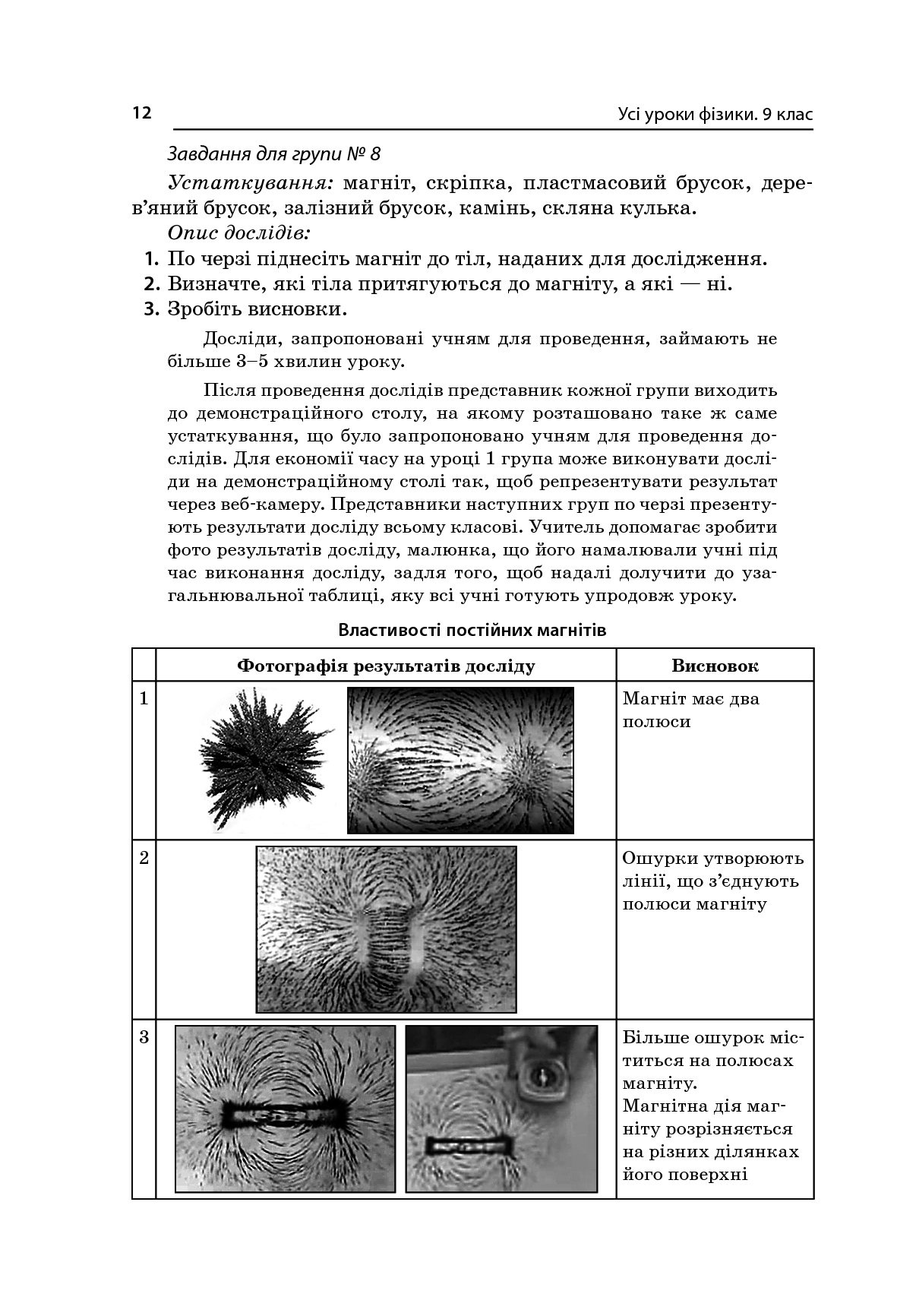 12 Усі уроки фізики. 9 клас

Завдання для групи № 8

Устаткування: магніт, скріпка, пластмасовий брусок, дерев'яний брусок, залізний брусок, камінь, скляна кулька.

Опис дослідів:

1. По черзі піднесіть магніт до тіл, наданих для дослідження.
2. Визначте, які тіла притягуються до магніту, а які — ні.
3. Зробіть висновки.

Досліди, запропоновані учням для проведення, займають не більше 3–5 хвилин уроку.

Після проведення дослідів представник кожної групи виходить до демонстраційного столу, на якому розташовано таке ж саме устаткування, що було запропоновано учням для проведення дослідів. Для економії часу на уроці 1 група може виконувати досліди на демонстраційному столі так, щоб репрезентувати результат через веб-камеру. Представники наступних груп по черзі презентують результати досліду всьому класові. Учитель допомагає зробити фото результатів досліду, малюнка, що його намалювали учні під час виконання досліду, задля того, щоб надалі долучити до узагальнювальної таблиці, яку всі учні готують упродовж уроку.

Властивості постійних магнітів

| | Фотографія результатів досліду | Висновок |
|---|---|---|
| 1 | | Магніт має два полюси |
| 2 | | Ошурки утворюють лінії, що з'єднують полюси магніту |
| 3 | | Більше ошурок міститься на полюсах магніту. Магнітна дія магніту розрізняється на різних ділянках його поверхні |