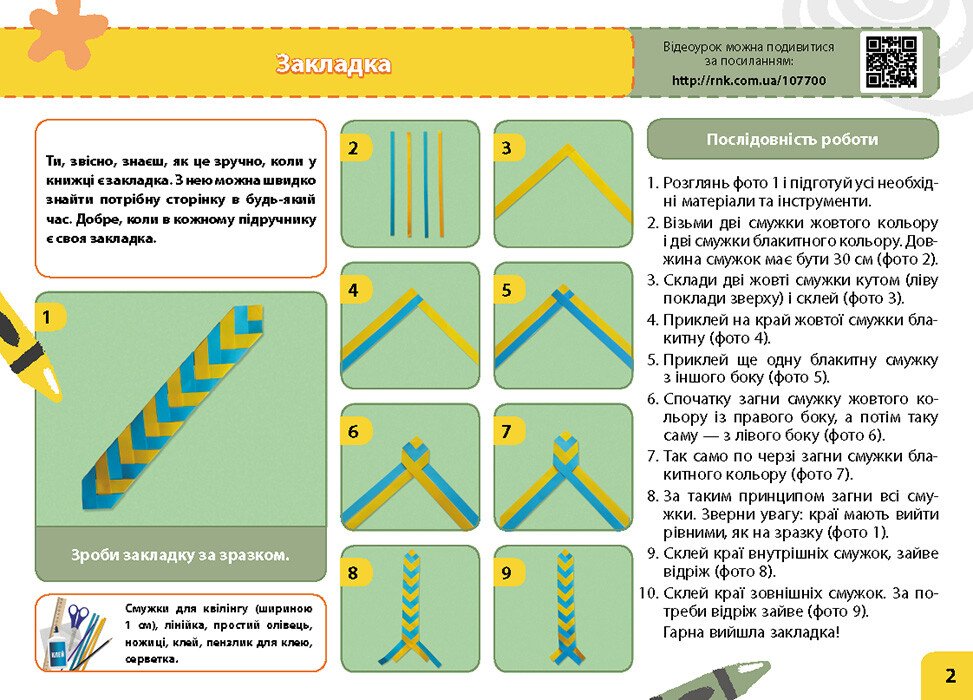 Закладка

Відеоурок можна подивитися за посиланням:
http://rnk.com.ua/107700

Ти, звісно, знаєш, як це зручно, коли у книжці є закладка. З нею можна швидко знайти потрібну сторінку в будь-який час. Добре, коли в кожному підручнику є своя закладка.

1

Зроби закладку за зразком.

КЛЕЙ

Смужки для квілінгу (шириною 1 см), лінійка, простий олівець, ножиці, клей, пензлик для клею, серветка.

2

3

4

5

6

7

8

9

Послідовність роботи

1. Розглянь фото 1 і підготуй усі необхідні матеріали та інструменти.
2. Візьми дві смужки жовтого кольору і дві смужки блакитного кольору. Довжина смужок має бути 30 см (фото 2).
3. Склади дві жовті смужки кутом (ліву поклади зверху) і склей (фото 3).
4. Приклей на край жовтої смужки блакитну (фото 4).
5. Приклей ще одну блакитну смужку з іншого боку (фото 5).
6. Спочатку загни смужку жовтого кольору із правого боку, а потім таку саму — з лівого боку (фото 6).
7. Так само по черзі загни смужки блакитного кольору (фото 7).
8. За таким принципом загни всі смужки. Зверни увагу: краї мають вийти рівними, як на зразку (фото 1).
9. Склей краї внутрішніх смужок, зайве відріж (фото 8).
10. Склей краї зовнішніх смужок. За потреби відріж зайве (фото 9).
Гарна вийшла закладка!

2