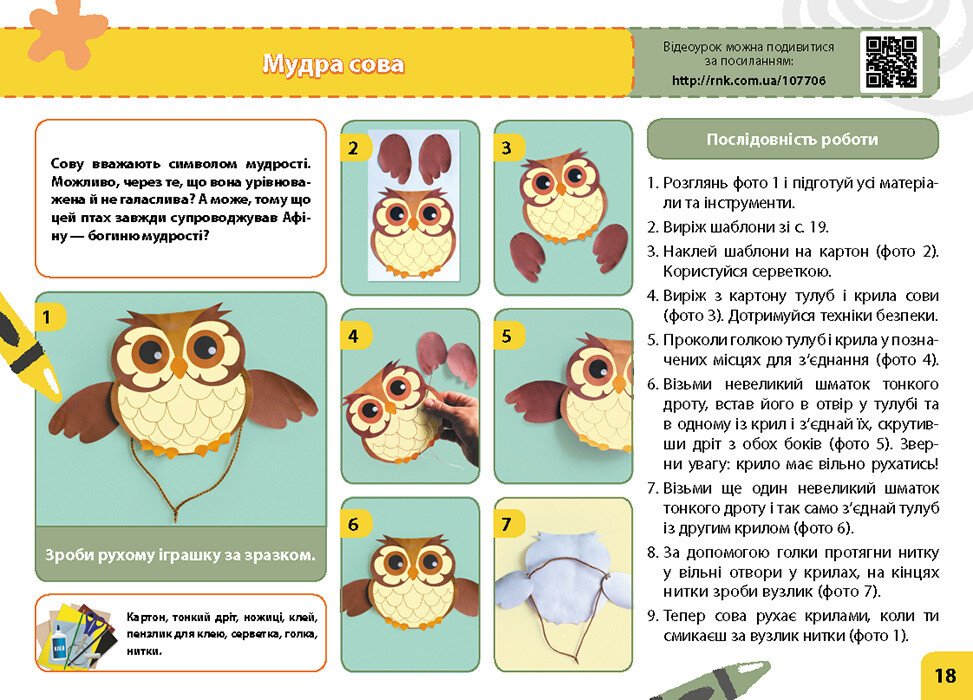 Мудра сова

Відеоурок можна подивитися за посиланням:
http://rnk.com.ua/107706

Сову вважають символом мудрості. Можливо, через те, що вона урівноважена й не галаслива? А може, тому що цей птах завжди супроводжував Афіну — богиню мудрості?

1

Зроби рухому іграшку за зразком.

Картон, тонкий дріт, ножиці, клей, пензлик для клею, серветка, голка, нитки.

2

3

4

5

6

7

Послідовність роботи

1. Розглянь фото 1 і підготуй усі матеріали та інструменти.
2. Виріж шаблони зі с. 19.
3. Наклей шаблони на картон (фото 2). Користуйся серветкою.
4. Виріж з картону тулуб і крила сови (фото 3). Дотримуйся техніки безпеки.
5. Проколи голкою тулуб і крила у позначених місцях для з'єднання (фото 4).
6. Візьми невеликий шматок тонкого дроту, встав його в отвір у тулубі та в одному із крил і з'єднай їх, скрутивши дріт з обох боків (фото 5). Зверни увагу: крило має вільно рухатись!
7. Візьми ще один невеликий шматок тонкого дроту і так само з'єднай тулуб із другим крилом (фото 6).
8. За допомогою голки протягни нитку у вільні отвори у крилах, на кінцях нитки зроби вузлик (фото 7).
9. Тепер сова рухає крилами, коли ти смикаєш за вузлик нитки (фото 1).

18