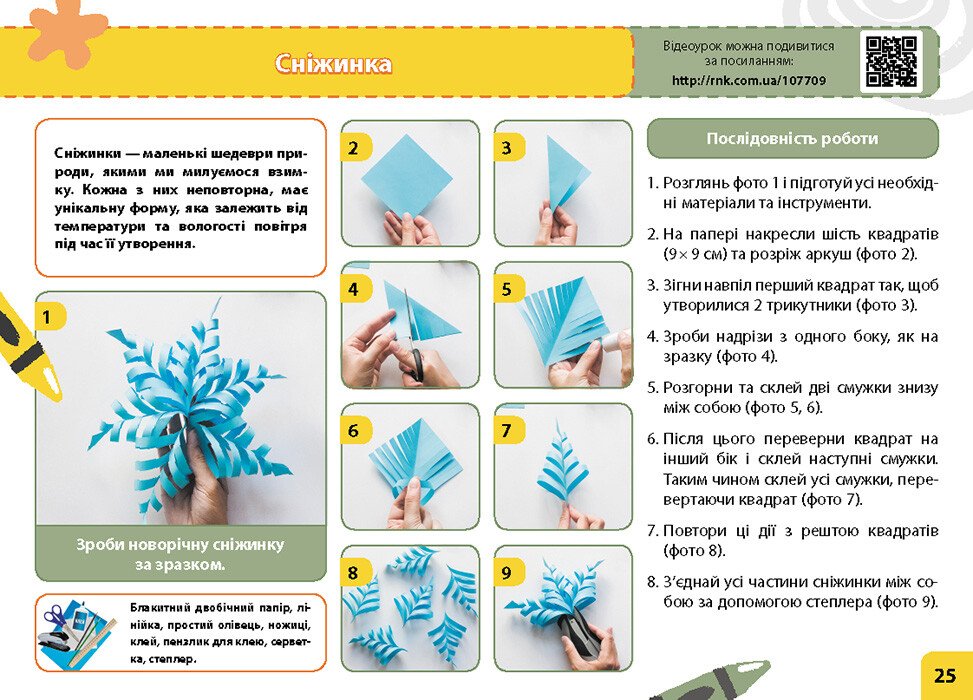 Сніжинка

Відеоурок можна подивитися за посиланням:
http://rnk.com.ua/107709

Сніжинки — маленькі шедеври природи, якими ми милуємося взимку. Кожна з них неповторна, має унікальну форму, яка залежить від температури та вологості повітря під час її утворення.

1

Зроби новорічну сніжинку за зразком.

Блакитний двобічний папір, лінійка, простий олівець, ножиці, клей, пензлик для клею, серветка, степлер.

2

3

4

5

6

7

8

9

Послідовність роботи

1. Розглянь фото 1 і підготуй усі необхідні матеріали та інструменти.

2. На папері накресли шість квадратів (9 × 9 см) та розріж аркуш (фото 2).

3. Зігни навпіл перший квадрат так, щоб утворилися 2 трикутники (фото 3).

4. Зроби надрізи з одного боку, як на зразку (фото 4).

5. Розгорни та склей дві смужки знизу між собою (фото 5, 6).

6. Після цього переверни квадрат на інший бік і склей наступні смужки. Таким чином склей усі смужки, перевертаючи квадрат (фото 7).

7. Повтори ці дії з рештою квадратів (фото 8).

8. З'єднай усі частини сніжинки між собою за допомогою степлера (фото 9).

25