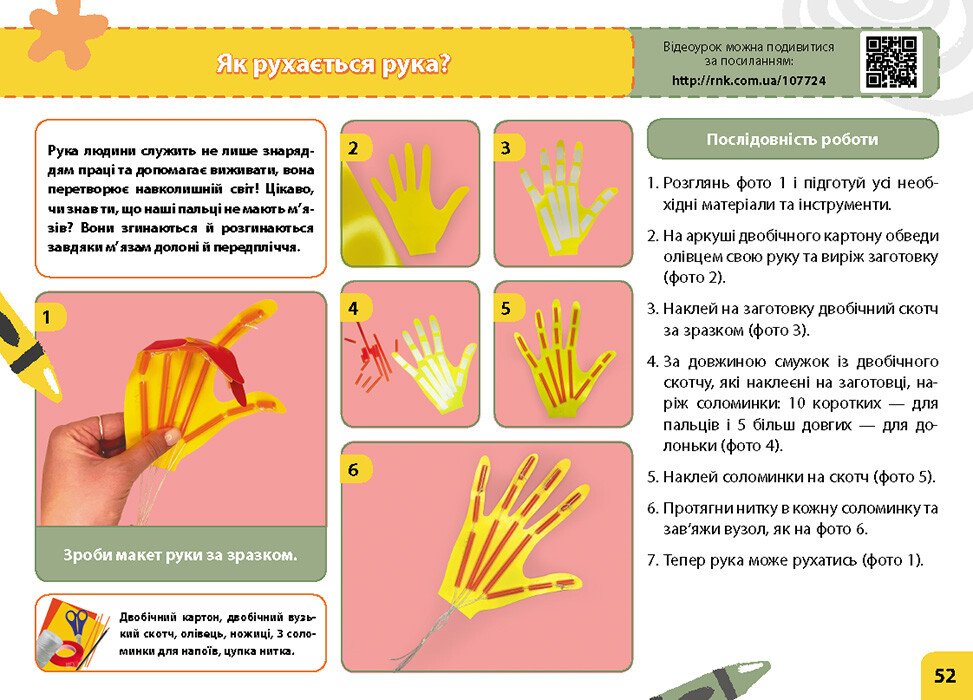 Як рухається рука?

Відеоурок можна подивитися за посиланням:
http://rnk.com.ua/107724

Рука людини служить не лише знаряддям праці та допомагає виживати, вона перетворює навколишній світ! Цікаво, чи знав ти, що наші пальці не мають м'язів? Вони згинаються й розгинаються завдяки м'язам долоні й передпліччя.

1

Зроби макет руки за зразком.

Двобічний картон, двобічний вузький скотч, олівець, ножиці, 3 соломинки для напоїв, цупка нитка.

2

3

4

5

6

Послідовність роботи

1. Розглянь фото 1 і підготуй усі необхідні матеріали та інструменти.

2. На аркуші двобічного картону обведи олівцем свою руку та виріж заготовку (фото 2).

3. Наклей на заготовку двобічний скотч за зразком (фото 3).

4. За довжиною смужок із двобічного скотчу, які наклеєні на заготовці, наріж соломинки: 10 коротких — для пальців і 5 більш довгих — для долоньки (фото 4).

5. Наклей соломинки на скотч (фото 5).

6. Протягни нитку в кожну соломинку та зав'яжи вузол, як на фото 6.

7. Тепер рука може рухатись (фото 1).

52