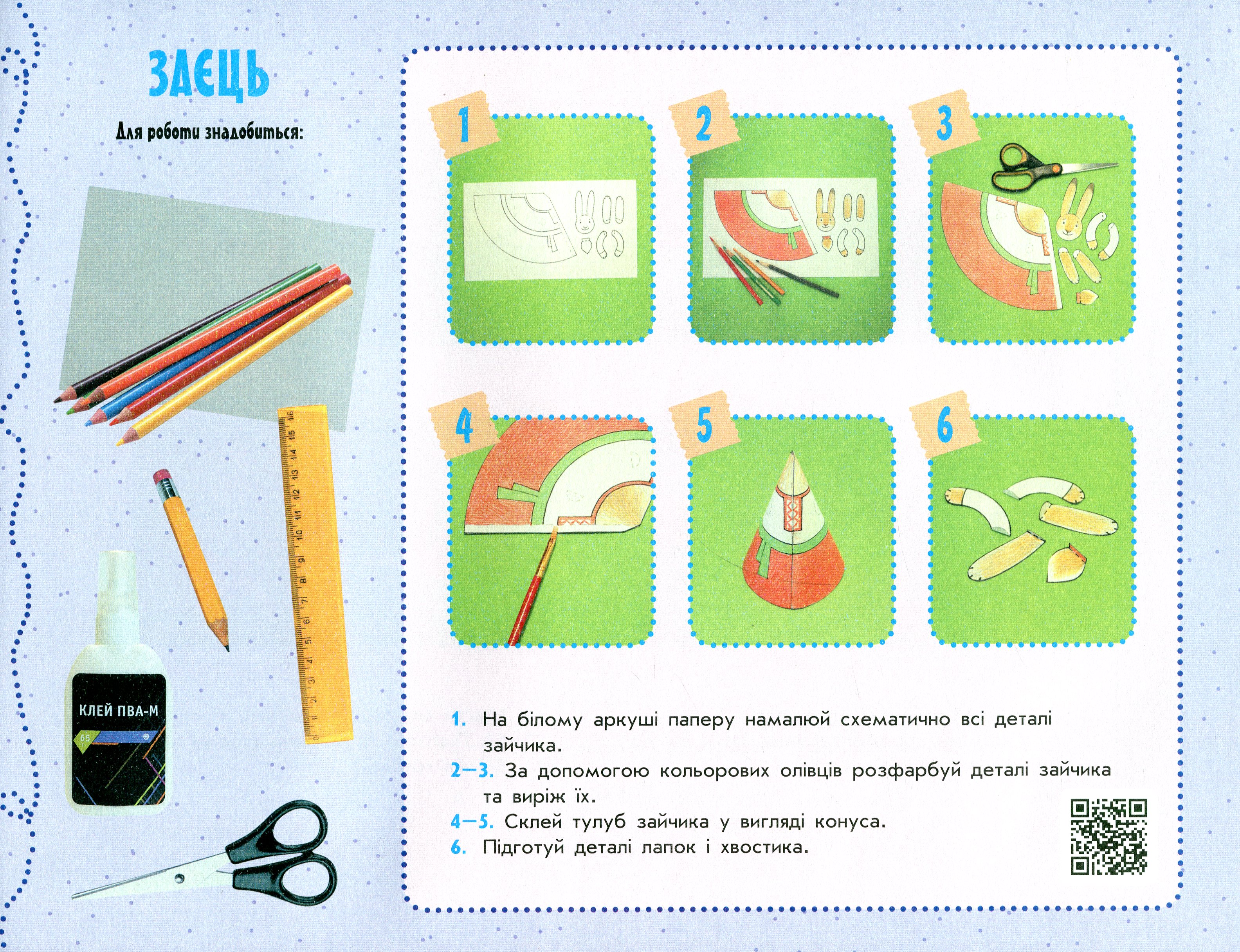 ЗАЄЦЬ

Для роботи знадобиться:

КЛЕЙ ПВА-М

65

0 1 2 3 4 5 6 7 8 9 10 11 12 13 14 15 16

1

2

3

4

5

6

1. На білому аркуші паперу намалюй схематично всі деталі зайчика.

2—3. За допомогою кольорових олівців розфарбуй деталі зайчика та виріж їх.

4—5. Склей тулуб зайчика у вигляді конуса.

6. Підготуй деталі лапок і хвостика.