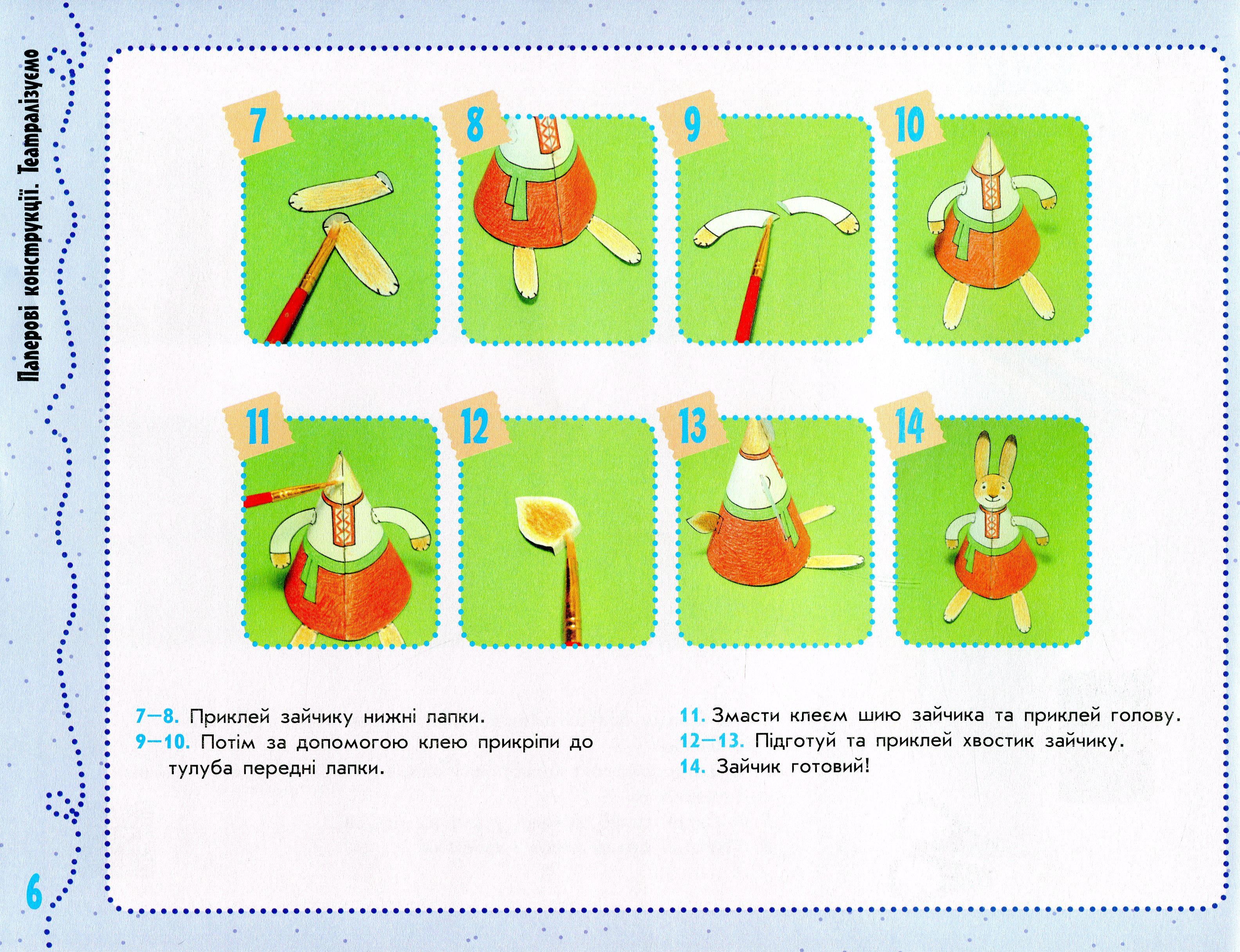 Паперові конструкції. Театралізуємо

7

8

9

10

11

12

13

14

7–8. Приклей зайчику нижні лапки.
9–10. Потім за допомогою клею прикріпи до тулуба передні лапки.

11. Змасти клеєм шию зайчика та приклей голову.
12–13. Підготуй та приклей хвостик зайчику.
14. Зайчик готовий!

6