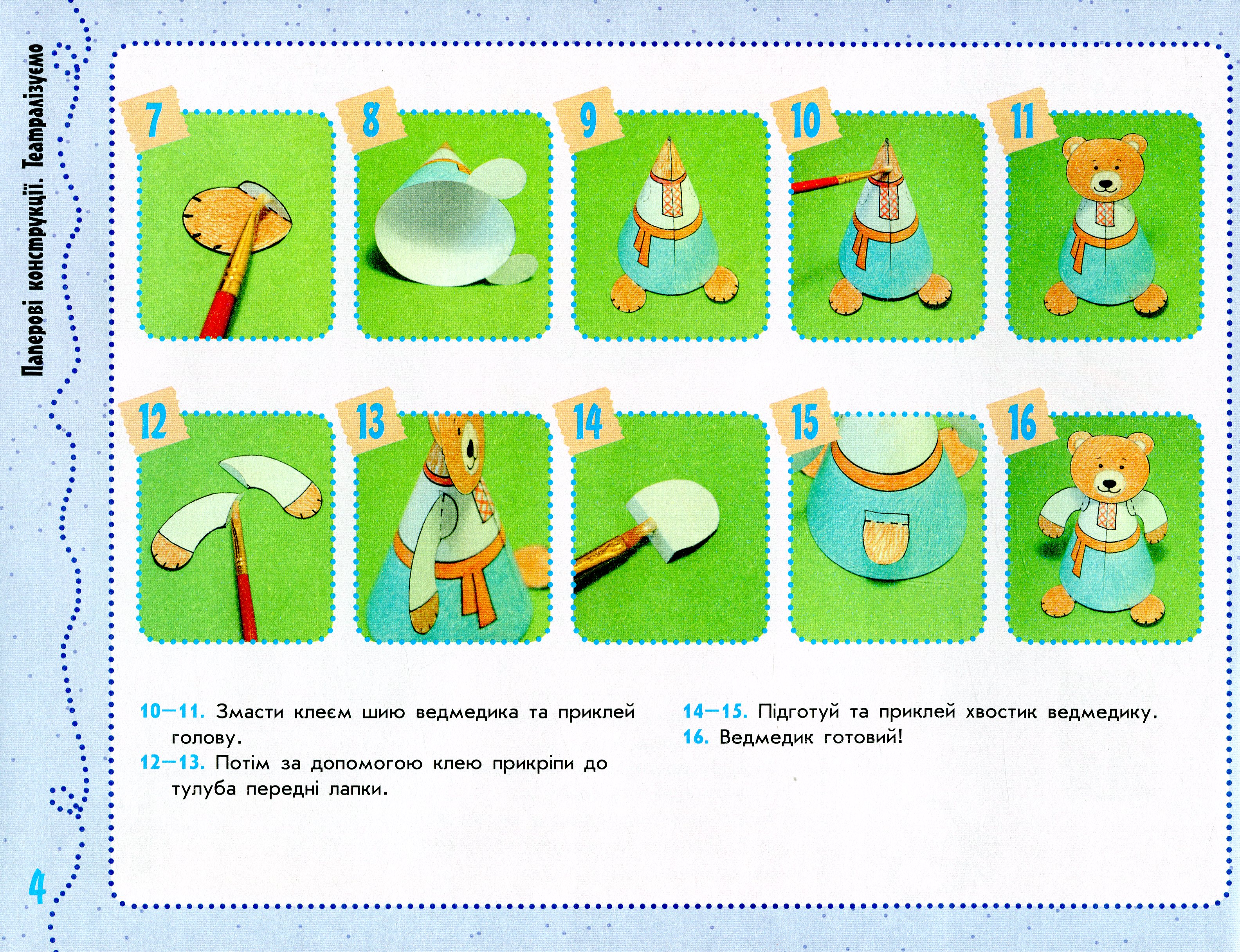 Паперові конструкції. Театралізуємо

7

8

9

10

11

12

13

14

15

16

10—11. Змасти клеєм шию ведмедика та приклей голову.

12—13. Потім за допомогою клею прикріпи до тулуба передні лапки.

14—15. Підготуй та приклей хвостик ведмедику.

16. Ведмедик готовий!

4