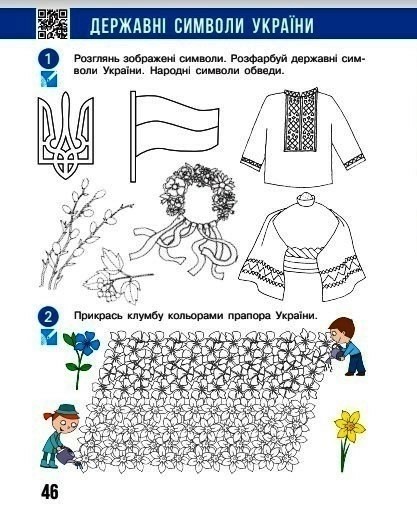 ДЕРЖАВНІ СИМВОЛИ УКРАЇНИ

1 Розглянь зображені символи. Розфарбуй державні символи України. Народні символи обведи.

2 Прикрась клумбу кольорами прапора України.

46