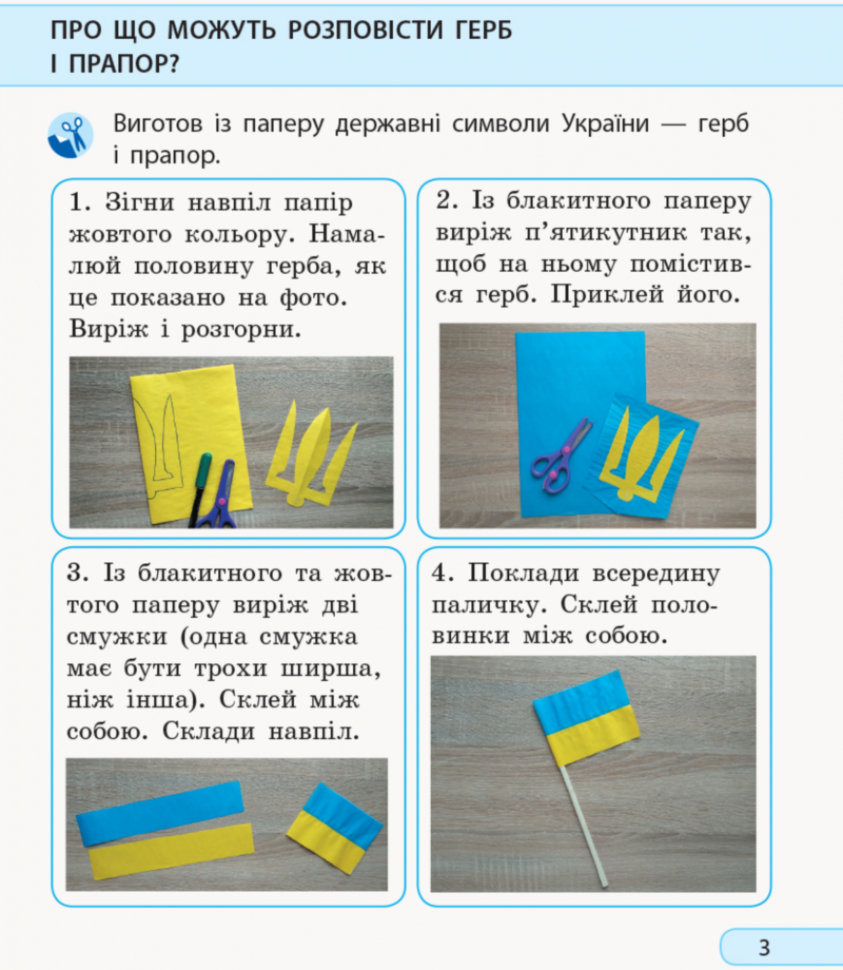 ПРО ЩО МОЖУТЬ РОЗПОВІСТИ ГЕРБ І ПРАПОР?

Виготов із паперу державні символи України — герб і прапор.

1. Зігни навпіл папір жовтого кольору. Намалюй половину герба, як це показано на фото. Виріж і розгорни.

2. Із блакитного паперу виріж п'ятикутник так, щоб на ньому помістився герб. Приклей його.

3. Із блакитного та жовтого паперу виріж дві смужки (одна смужка має бути трохи ширша, ніж інша). Склей між собою. Склади навпіл.

4. Поклади всередину паличку. Склей половинки між собою.

3