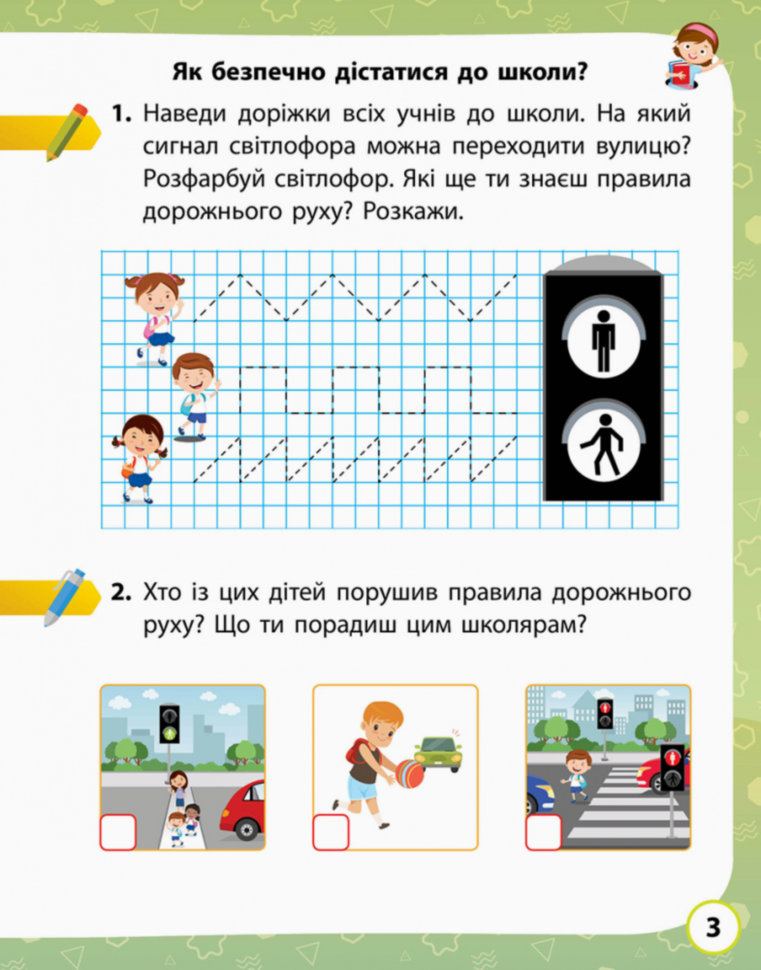 Як безпечно дістатися до школи?

1. Наведи доріжки всіх учнів до школи. На який сигнал світлофора можна переходити вулицю? Розфарбуй світлофор. Які ще ти знаєш правила дорожнього руху? Розкажи.

2. Хто із цих дітей порушив правила дорожнього руху? Що ти порадиш цим школярам?

3