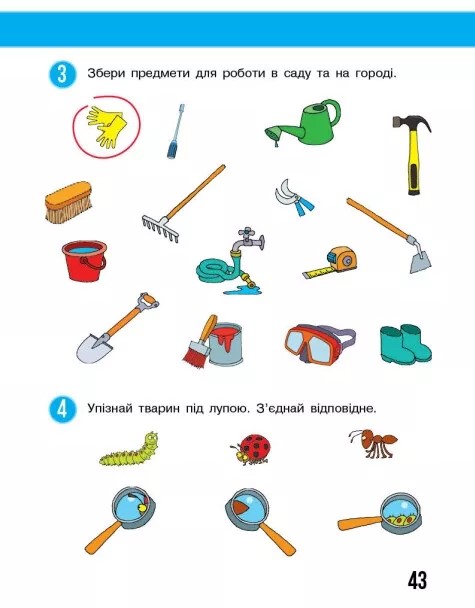 3 Збери предмети для роботи в саду та на городі.

4 Упізнай тварин під лупою. З'єднай відповідне.

43