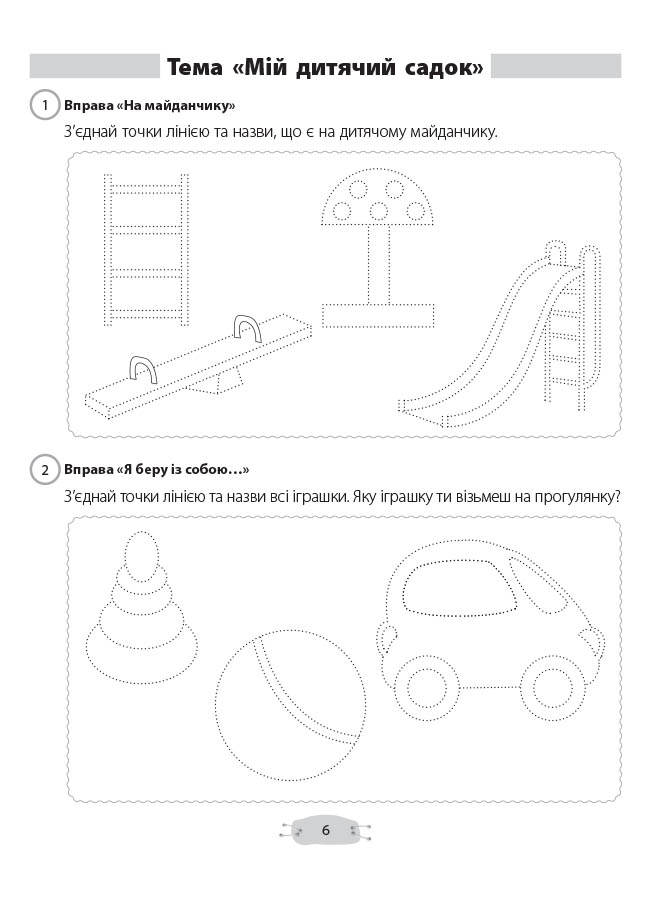 Тема «Мій дитячий садок»

1 Вправа «На майданчику»

З'єднай точки лінією та назви, що є на дитячому майданчику.

2 Вправа «Я беру із собою…»

З'єднай точки лінією та назви всі іграшки. Яку іграшку ти візьмеш на прогулянку?

6