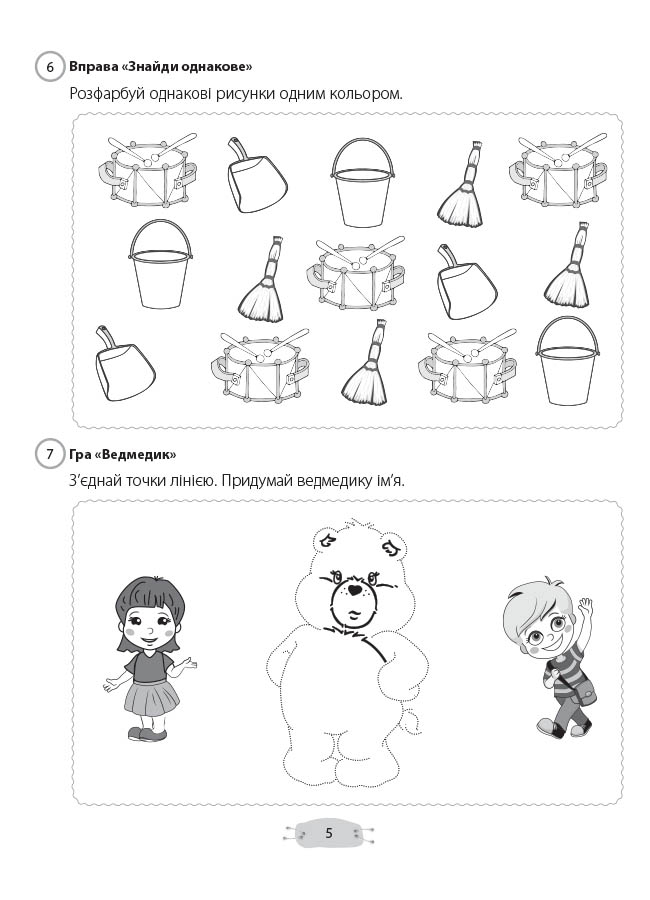 6 Вправа «Знайди однакове»

Розфарбуй однакові рисунки одним кольором.

7 Гра «Ведмедик»

З'єднай точки лінією. Придумай ведмедику ім'я.

5