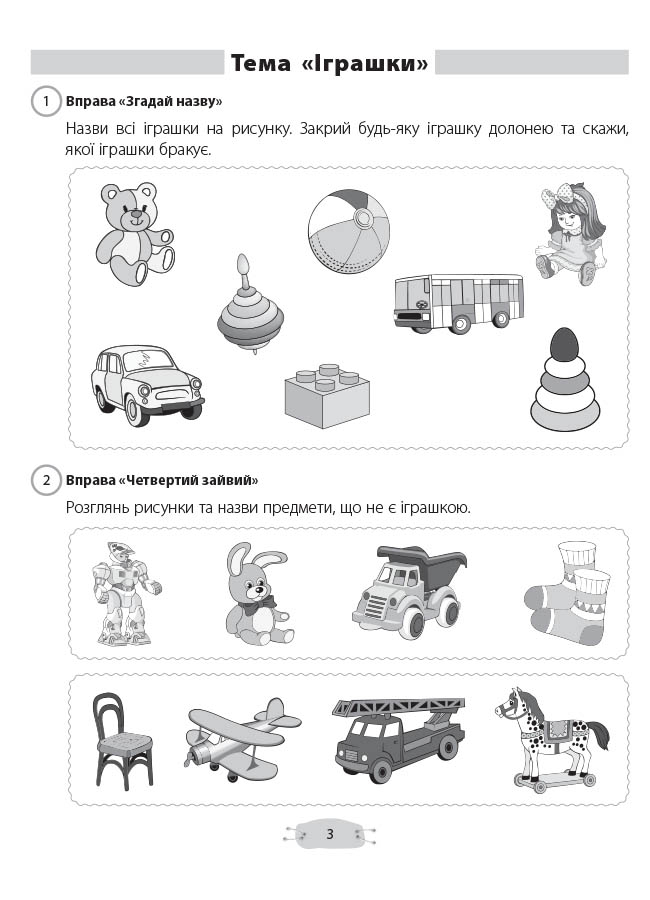 Тема «Іграшки»

1 Вправа «Згадай назву»

Назви всі іграшки на рисунку. Закрий будь-яку іграшку долонею та скажи, якої іграшки бракує.

2 Вправа «Четвертий зайвий»

Розглянь рисунки та назви предмети, що не є іграшкою.

3