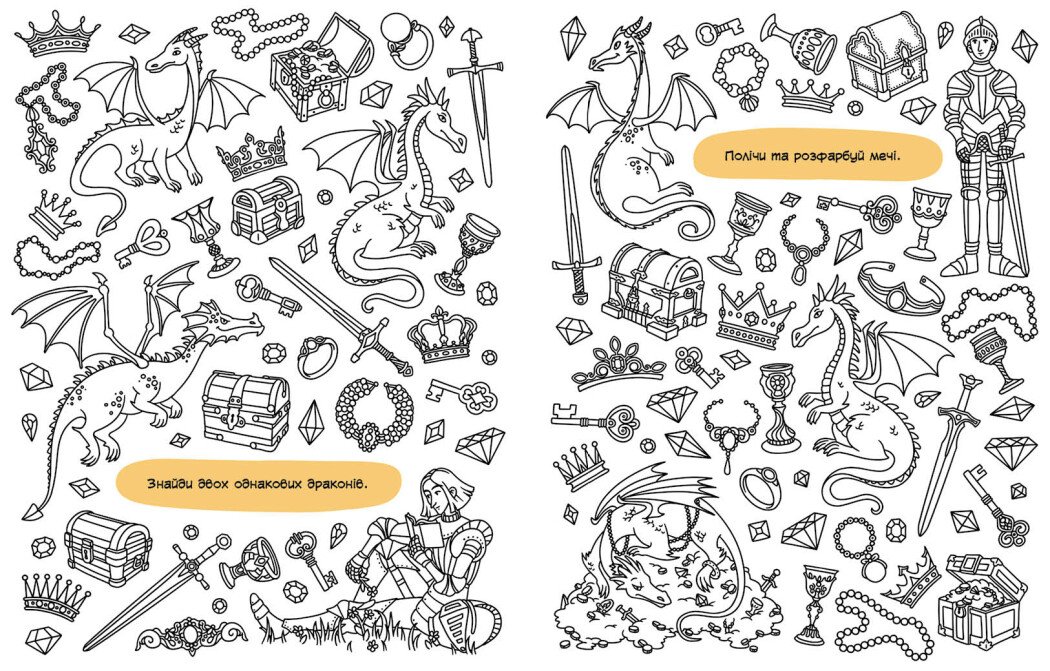 Знайди двох однакових драконів.

Полічи та розфарбуй мечі.