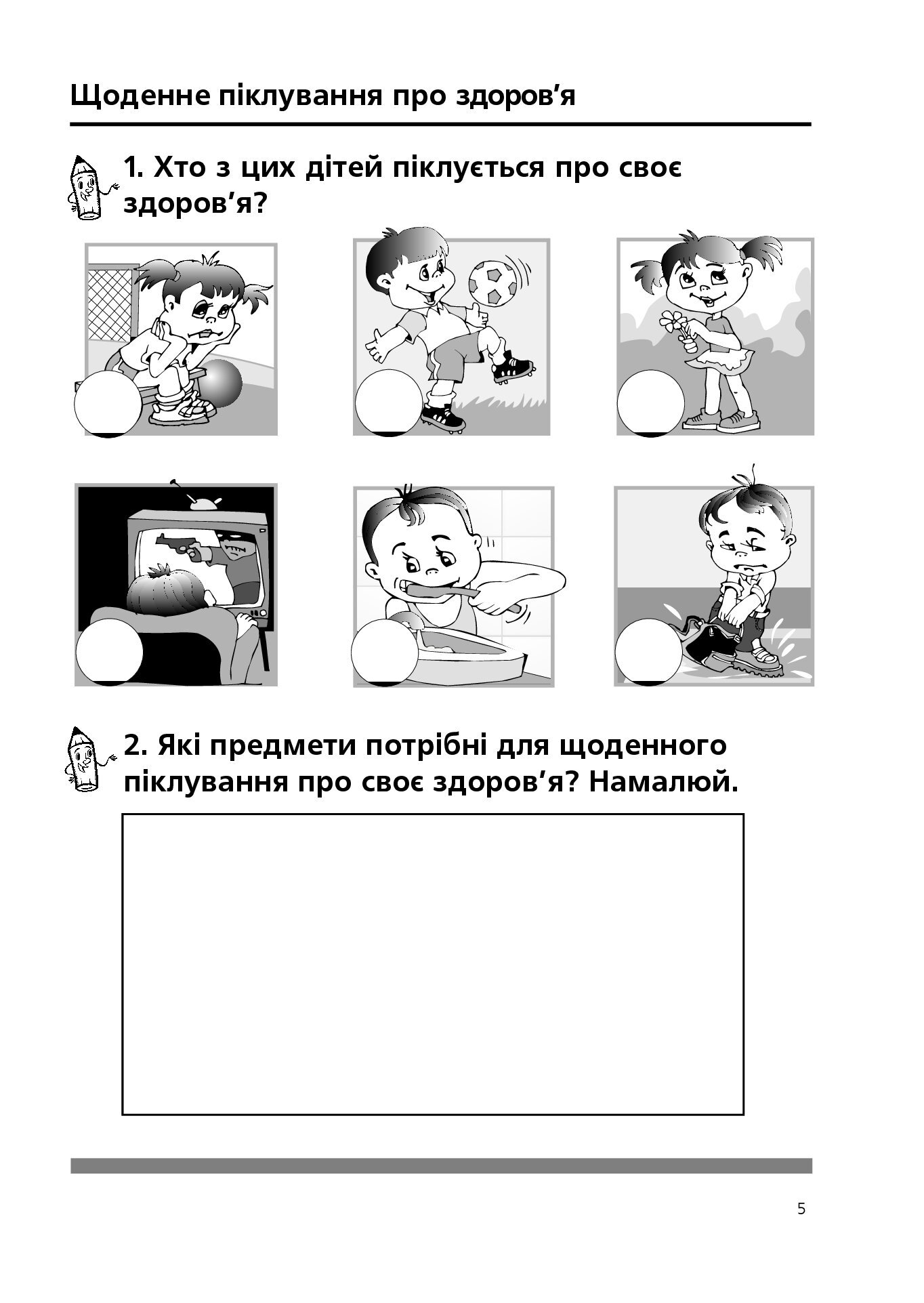 Щоденне піклування про здоров’я

1. Хто з цих дітей піклується про своє здоров’я?

2. Які предмети потрібні для щоденного піклування про своє здоров’я? Намалюй.

5