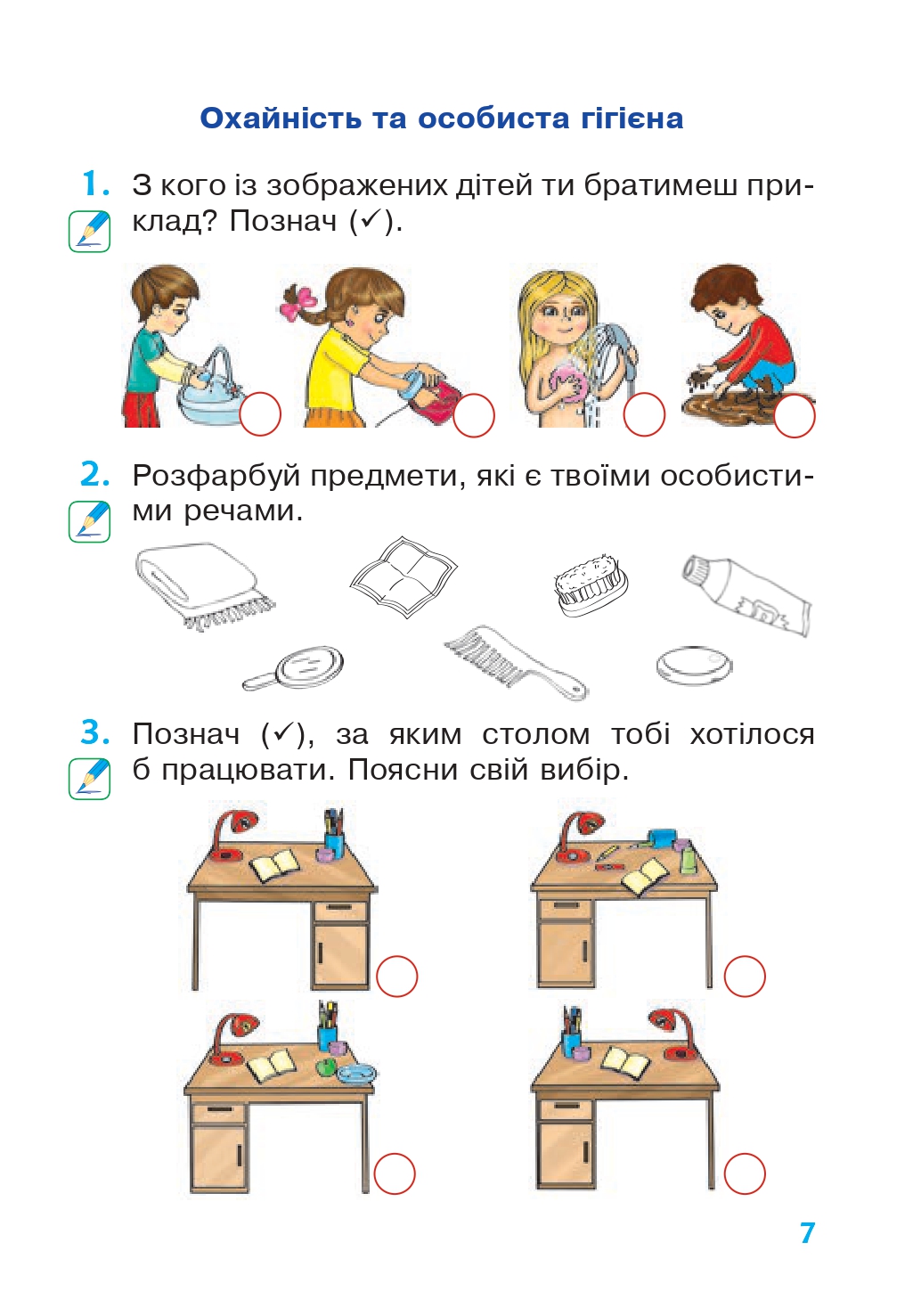 Охайність та особиста гігієна

1. З кого із зображених дітей ти братимеш приклад? Познач (✓).

2. Розфарбуй предмети, які є твоїми особистими речами.

3. Познач (✓), за яким столом тобі хотілося б працювати. Поясни свій вибір.

7