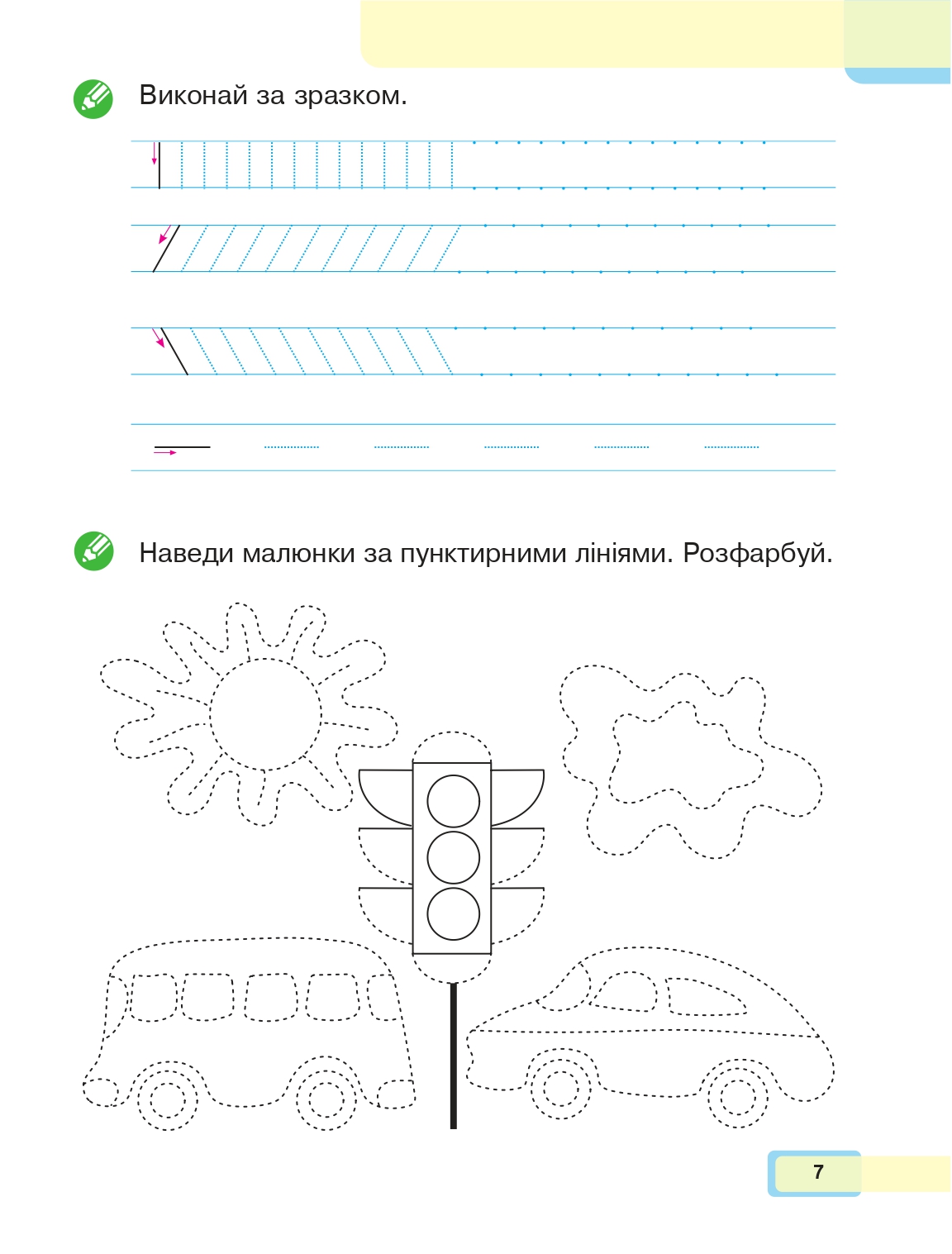 Виконай за зразком.

Наведи малюнки за пунктирними лініями. Розфарбуй.

7