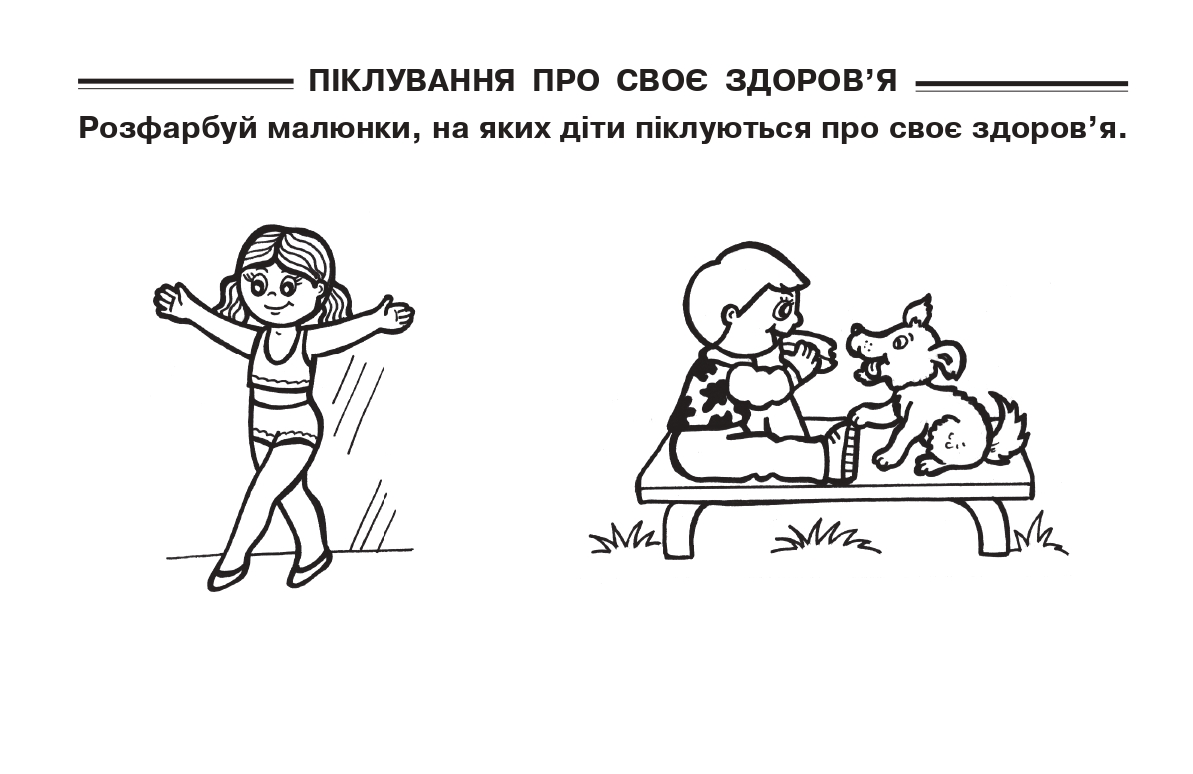 ПІКЛУВАННЯ ПРО СВОЄ ЗДОРОВ'Я

Розфарбуй малюнки, на яких діти піклуються про своє здоров'я.