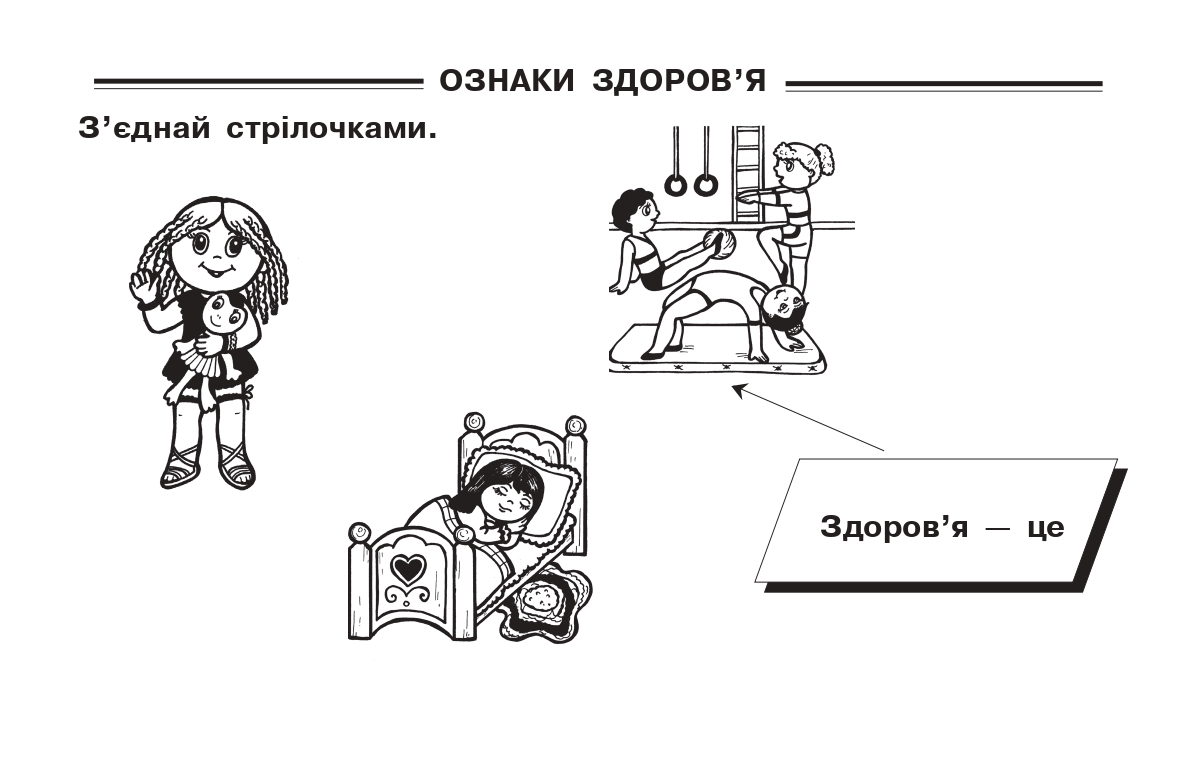 ОЗНАКИ ЗДОРОВ’Я

З’єднай стрілочками.

Здоров’я — це