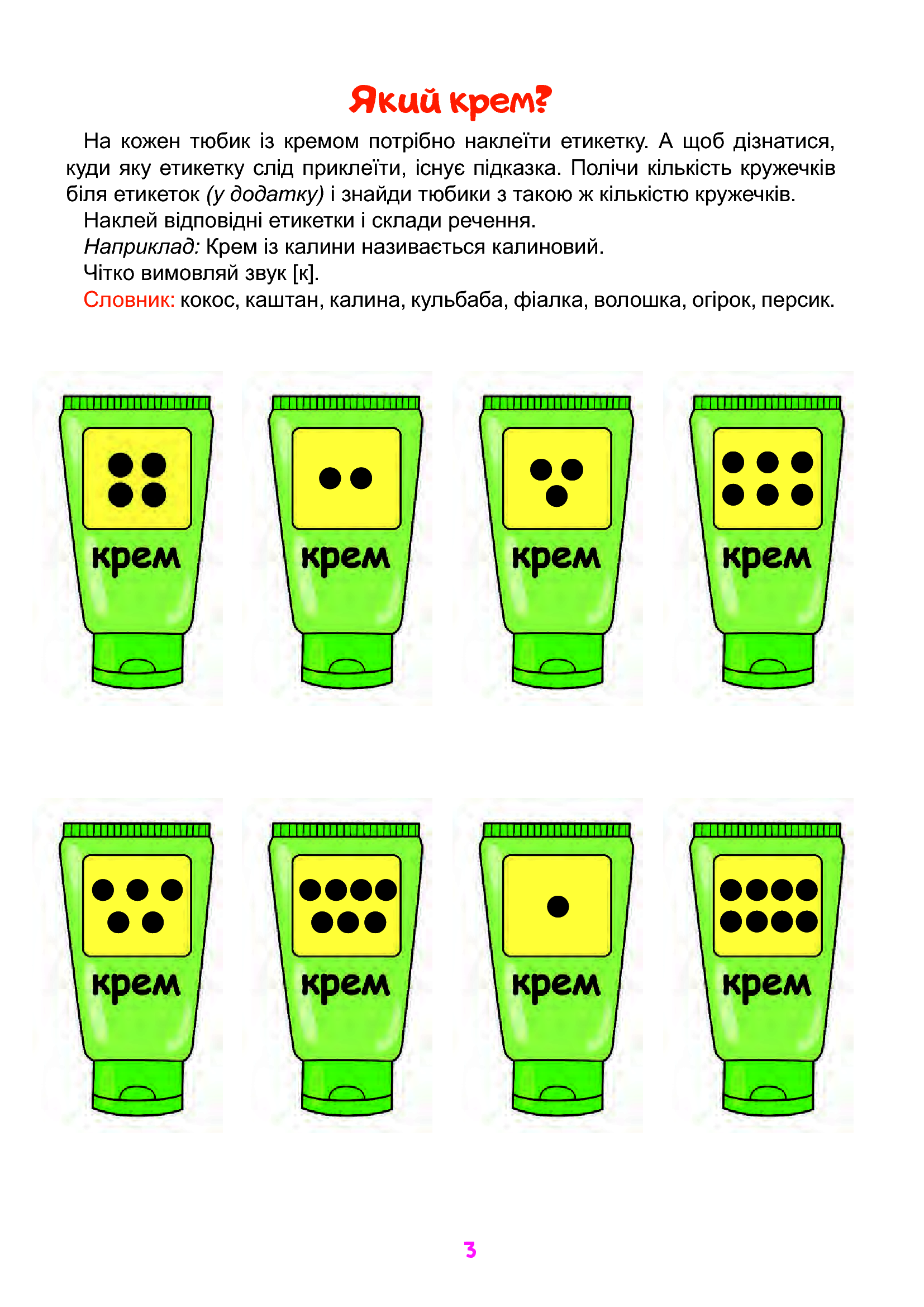 Який крем?

На кожен тюбик із кремом потрібно наклеїти етикетку. А щоб дізнатися, куди яку етикетку слід приклеїти, існує підказка. Полічи кількість кружечків біля етикеток (у додатку) і знайди тюбики з такою ж кількістю кружечків.

Наклей відповідні етикетки і склади речення.

Наприклад: Крем із калини називається калиновий.

Чітко вимовляй звук [к].

Словник: кокос, каштан, калина, кульбаба, фіалка, волошка, огірок, персик.

крем

крем

крем

крем

крем

крем

крем

крем

3