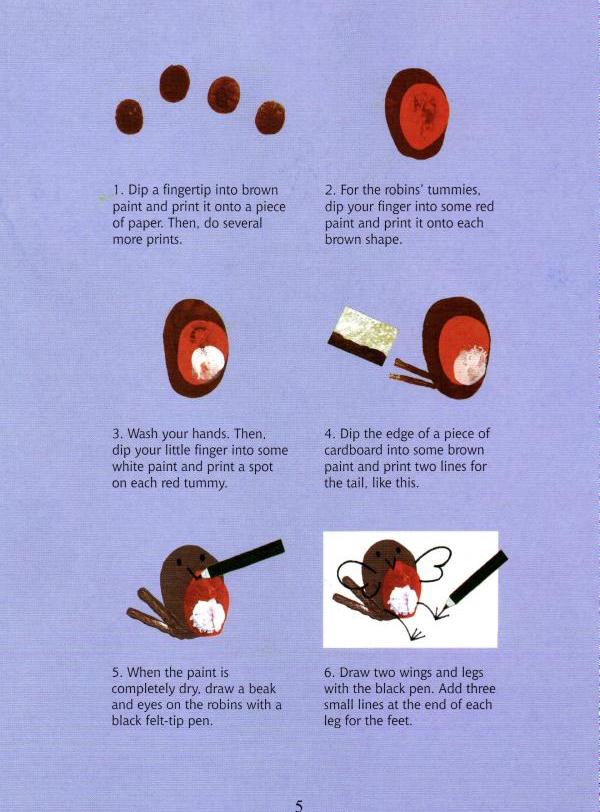 1. Dip a fingertip into brown paint and print it onto a piece of paper. Then, do several more prints.

2. For the robins' tummies, dip your finger into some red paint and print it onto each brown shape.

3. Wash your hands. Then, dip your little finger into some white paint and print a spot on each red tummy.

4. Dip the edge of a piece of cardboard into some brown paint and print two lines for the tail, like this.

5. When the paint is completely dry, draw a beak and eyes on the robins with a black felt-tip pen.

6. Draw two wings and legs with the black pen. Add three small lines at the end of each leg for the feet.

5