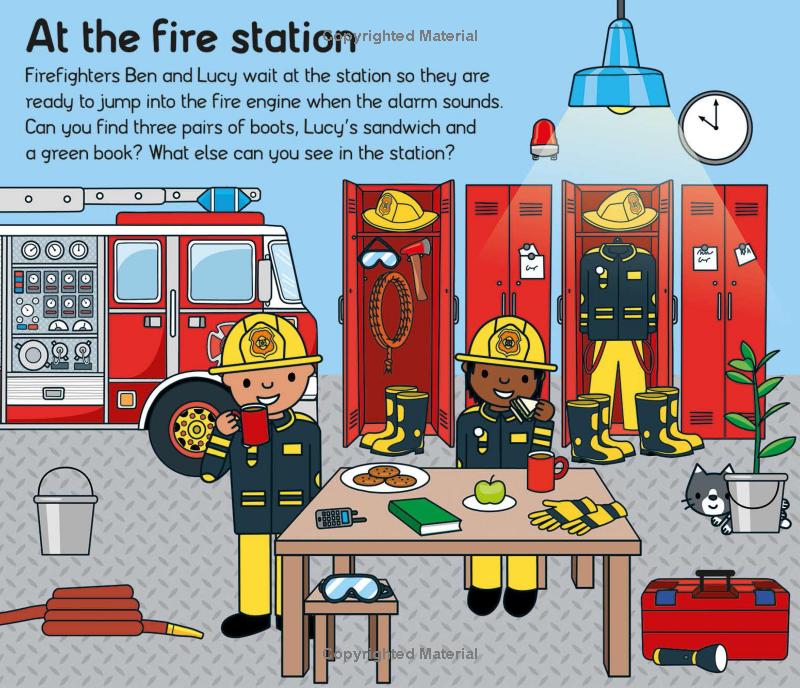 At the fire station Copyrighted Material

Firefighters Ben and Lucy wait at the station so they are ready to jump into the fire engine when the alarm sounds. Can you find three pairs of boots, Lucy's sandwich and a green book? What else can you see in the station?

Copyrighted Material