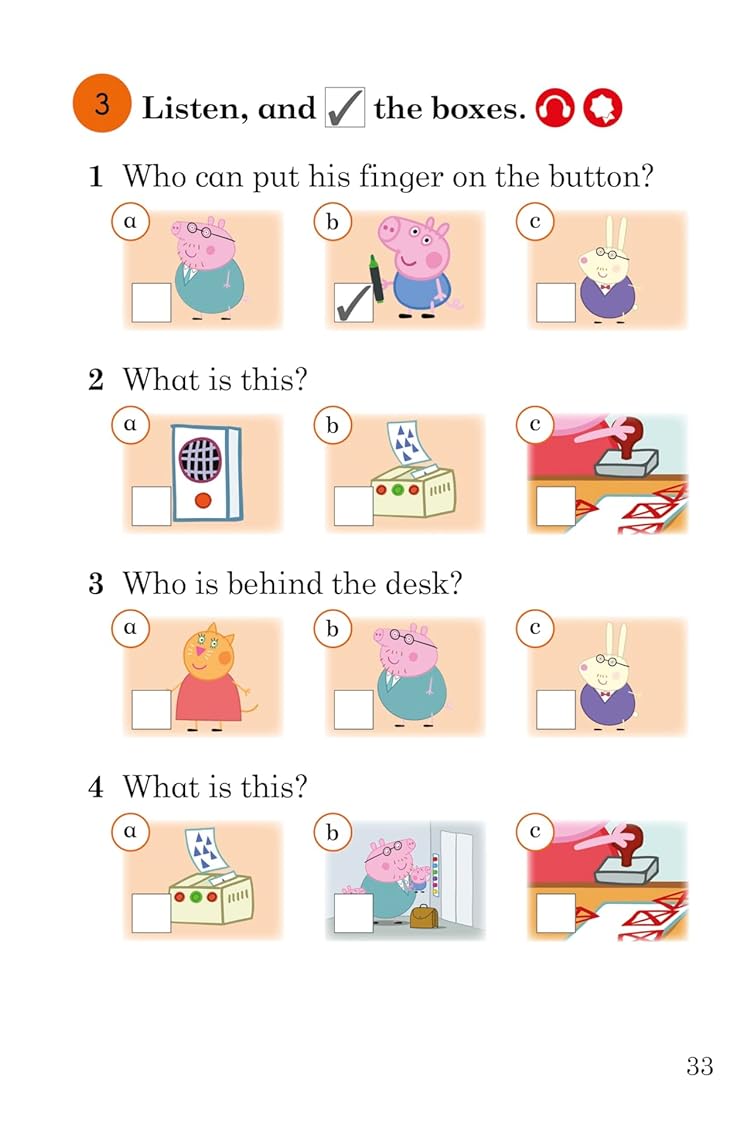 3 Listen, and ✓ the boxes.

1 Who can put his finger on the button?

a b ✓ c

2 What is this?

a b c

3 Who is behind the desk?

a b c

4 What is this?

a b c

33