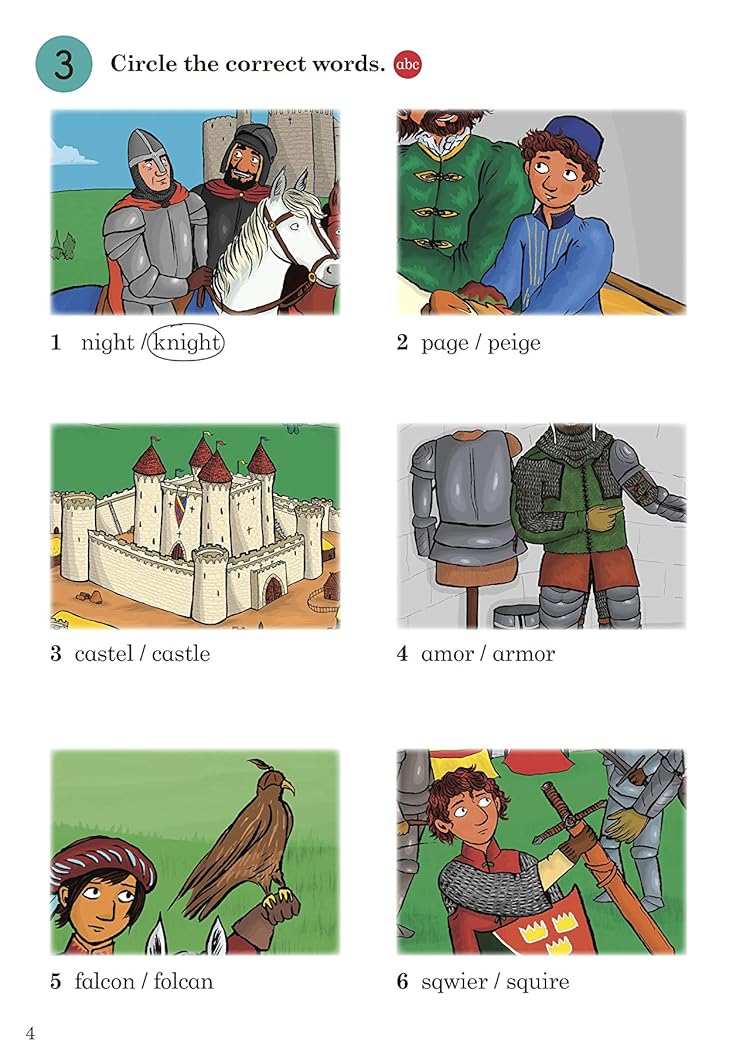 3 Circle the correct words. abc

1 night / knight

2 page / peige

3 castel / castle

4 amor / armor

5 falcon / folcan

6 sqwier / squire

4