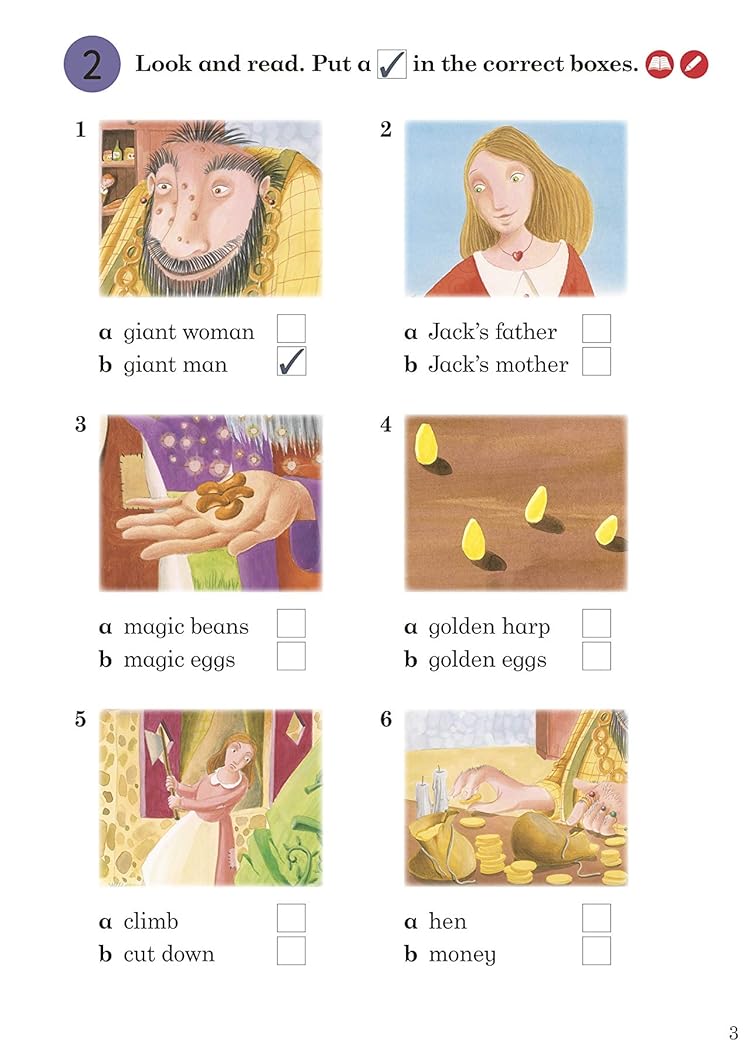 2 Look and read. Put a ✓ in the correct boxes.

1
a giant woman
b giant man ✓

2
a Jack's father
b Jack's mother

3
a magic beans
b magic eggs

4
a golden harp
b golden eggs

5
a climb
b cut down

6
a hen
b money

3