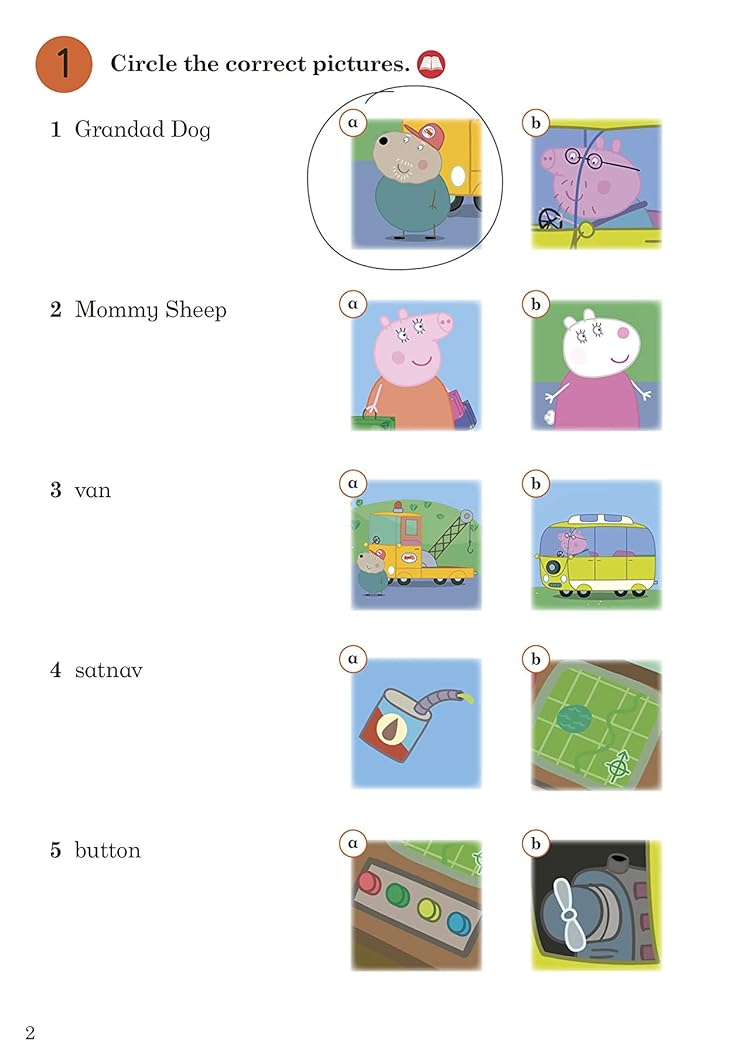 1 Circle the correct pictures.

1 Grandad Dog
a
b

2 Mommy Sheep
a
b

3 van
a
b

4 satnav
a
b

5 button
a
b

2