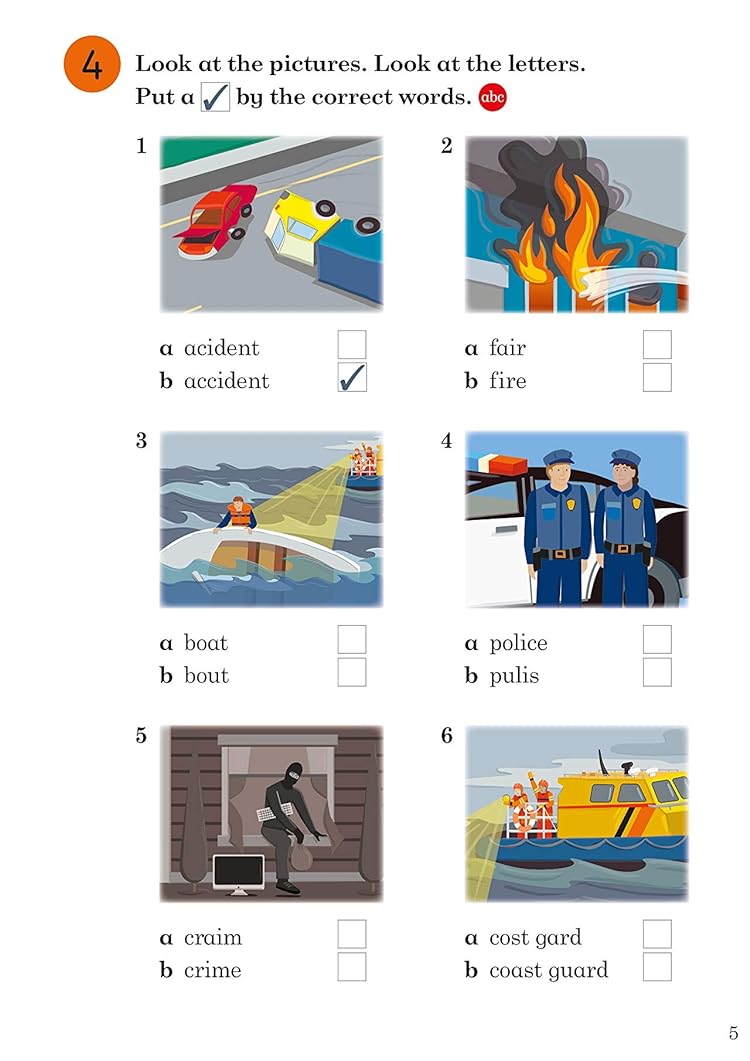 4 Look at the pictures. Look at the letters. Put a ✓ by the correct words. abc

1
a acident
b accident ✓

2
a fair
b fire

3
a boat
b bout

4
a police
b pulis

5
a craim
b crime

6
a cost gard
b coast guard

5