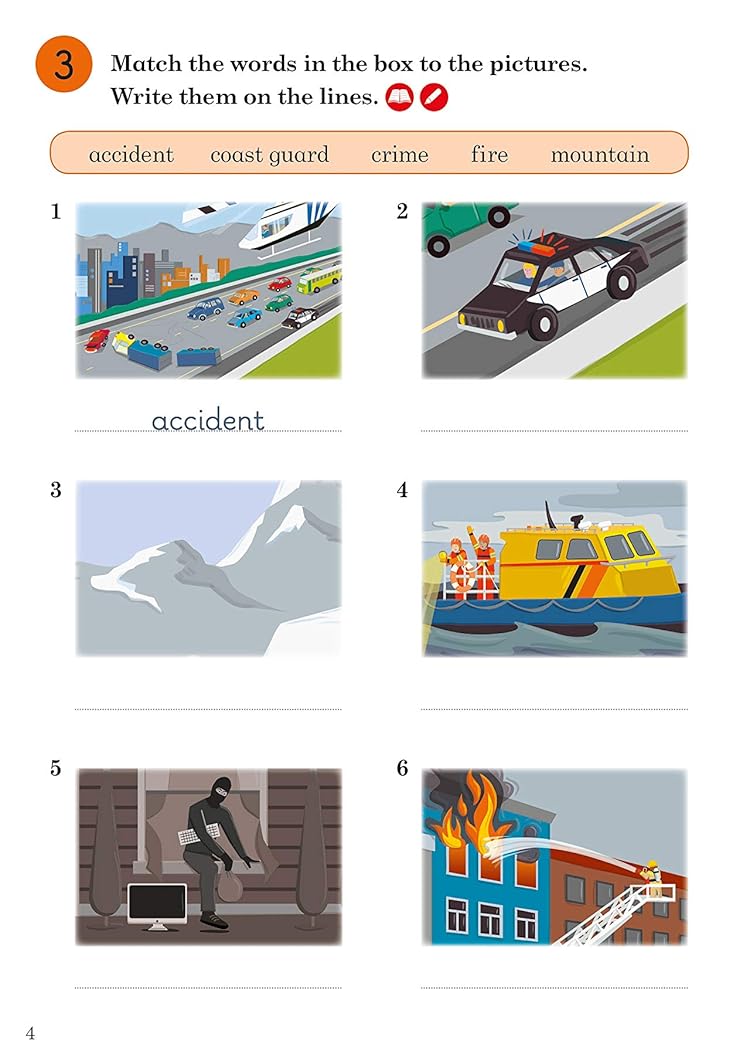 3 Match the words in the box to the pictures. Write them on the lines.

accident coast guard crime fire mountain

1

accident

2

3

4

5

6

4